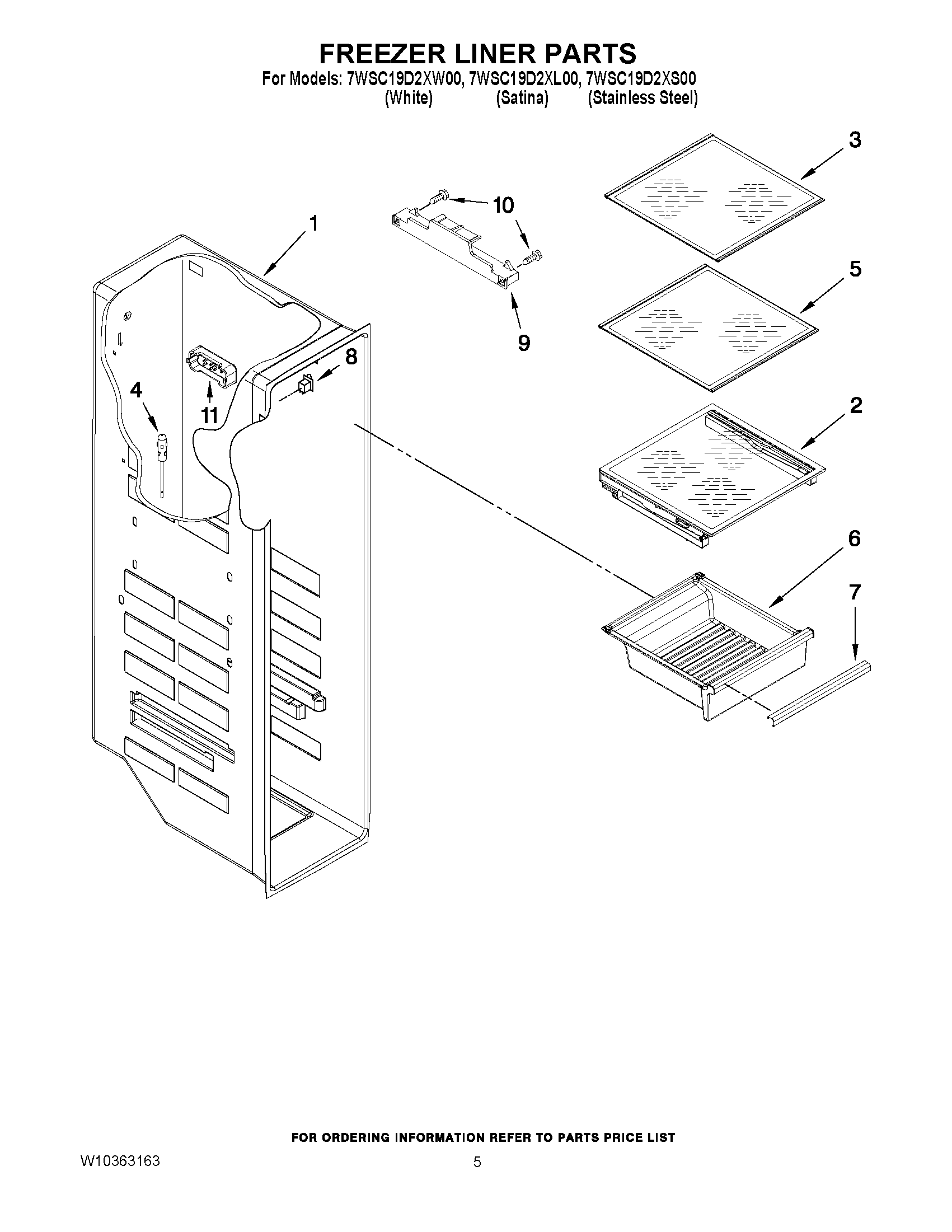 FREEZER LINER PARTS

For Models: 7WSC19D2XW00, 7WSC19D2XL00, 7WSC19D2XS00
(White) (Satina) (Stainless Steel)

3
10
1
5
9
8
4
11
2
6
7

FOR ORDERING INFORMATION REFER TO PARTS PRICE LIST

W10363163

5