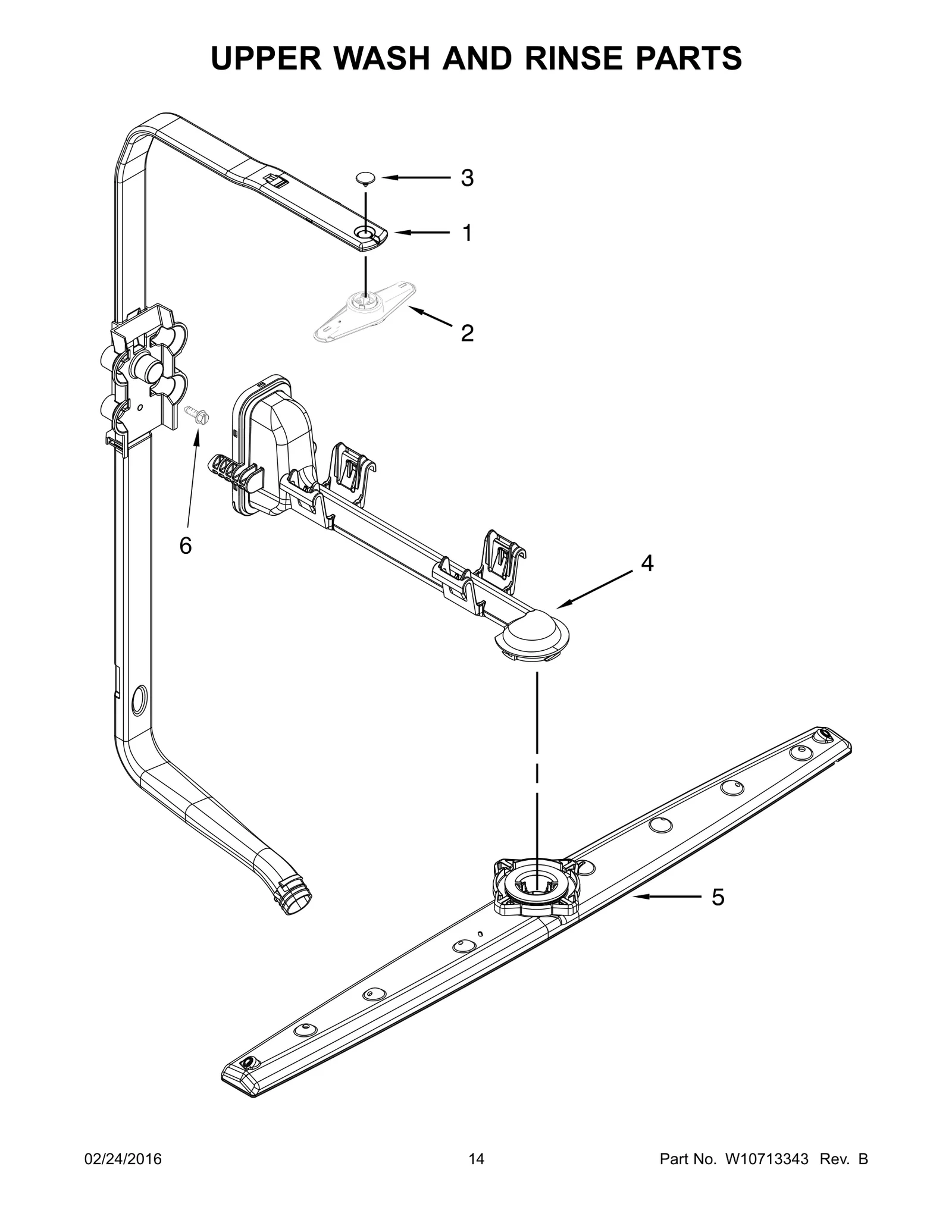 UPPER WASH AND RINSE PARTS

3

1

2

6

4

5

02/24/2016

14

Part No. W10713343 Rev. B