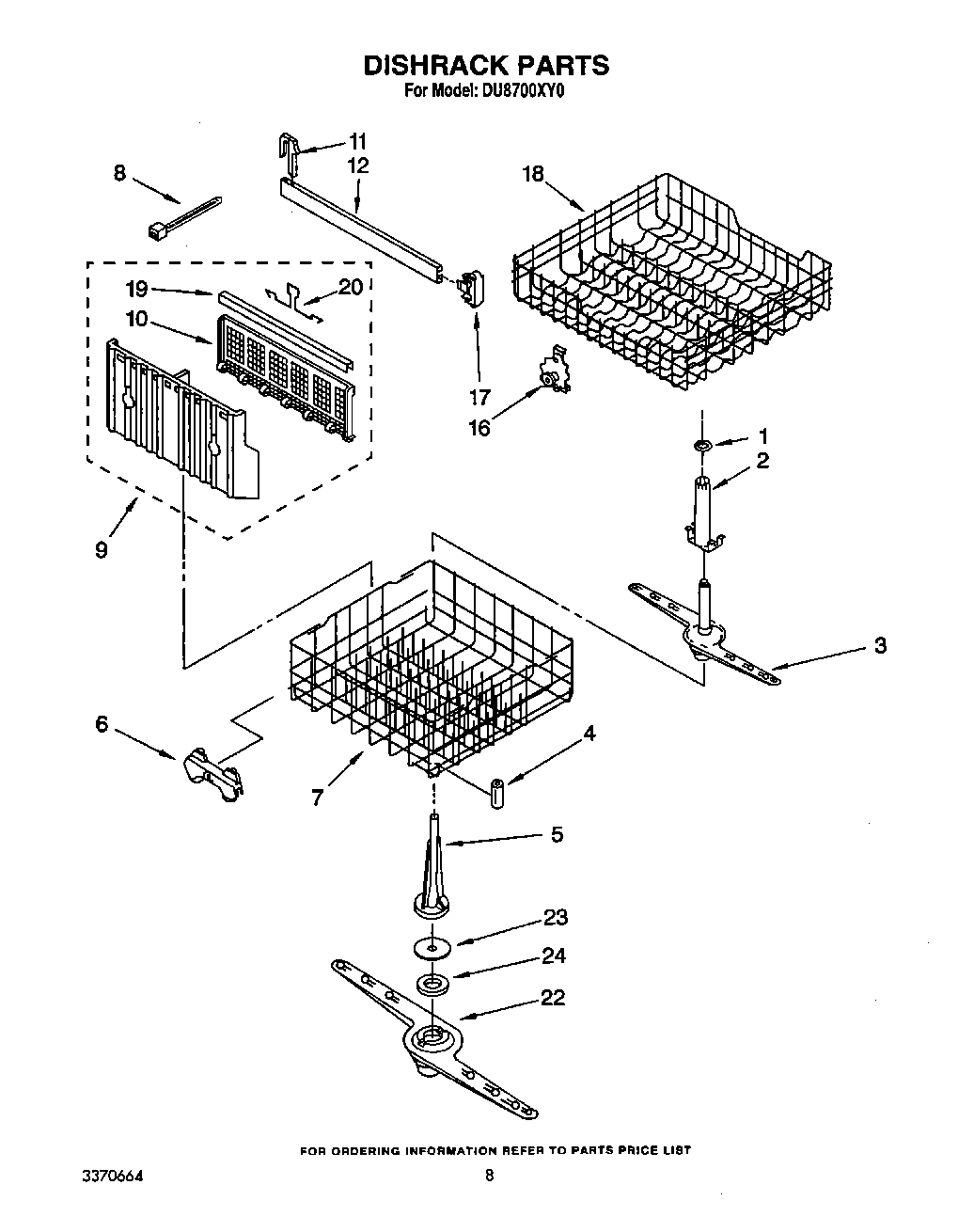 DISHRACK PARTS
For Model: DU8700XY0

11
12
8
18
19
20
10
17
16
1
2
9
3
6
4
7
5
23
24
22

FOR ORDERING INFORMATION REFER TO PARTS PRICE LIST

3370664

8