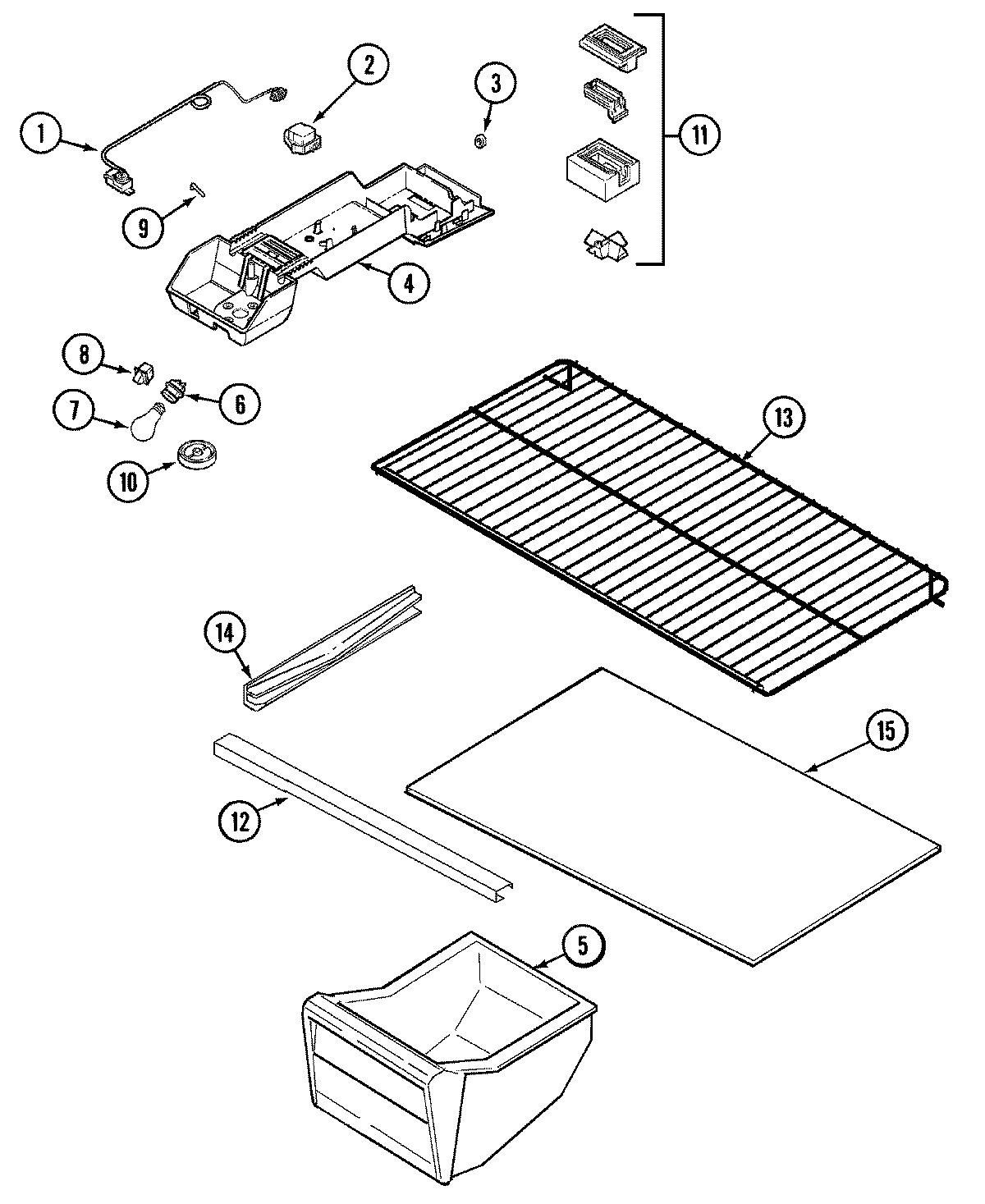 1
2
3
11
9
4
8
6
7
10
13
14
15
12
5