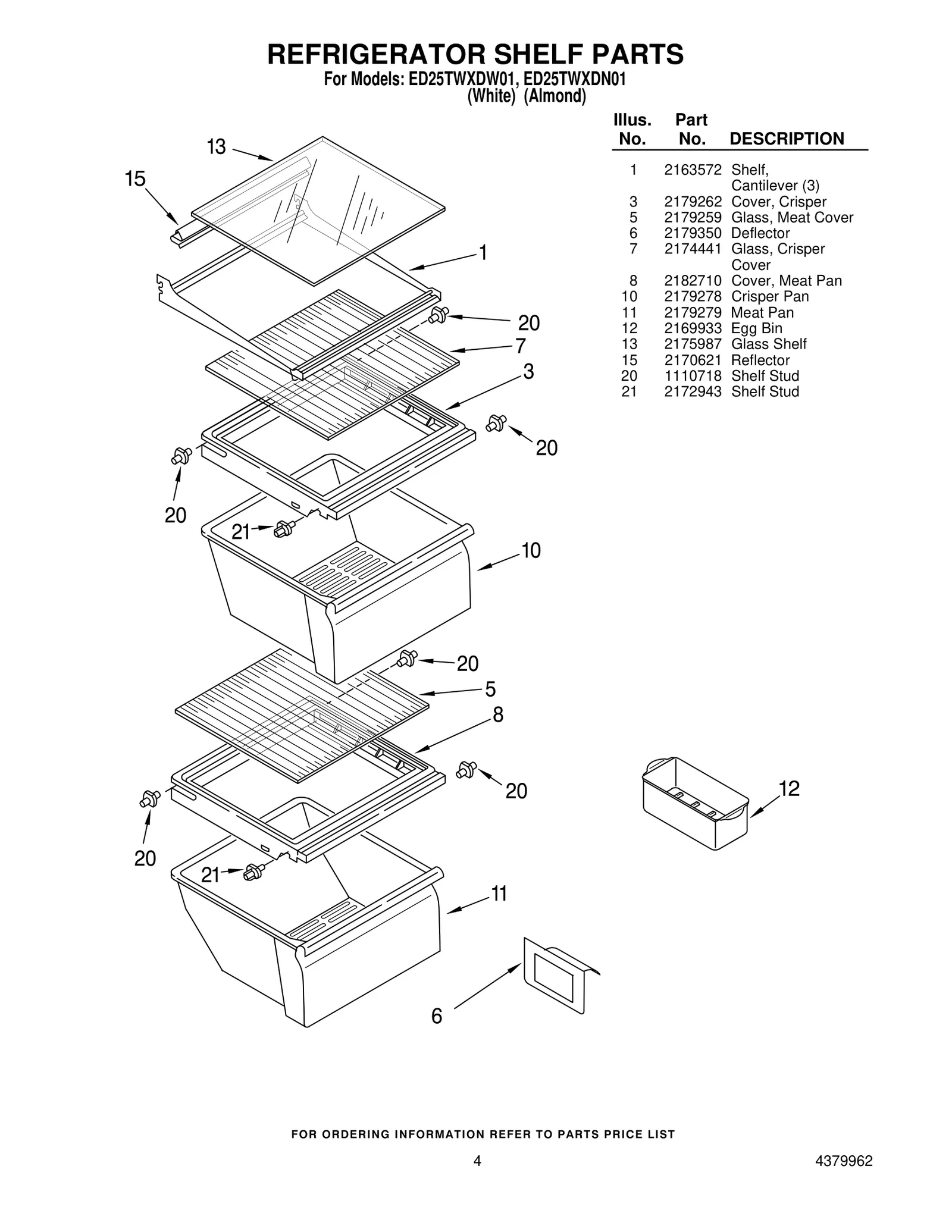 REFRIGERATOR SHELF PARTS
For Models: ED25TWXDW01, ED25TWXDN01
(White) (Almond)

13
15
1
20
7
3
20
20
21
10
20
5
8
20
20
21
11
6
12

| Illus. No. | Part No. | DESCRIPTION |
|---|---|---|
| 1 | 2163572 | Shelf, Cantilever (3) |
| 3 | 2179262 | Cover, Crisper |
| 5 | 2179259 | Glass, Meat Cover |
| 6 | 2179350 | Deflector |
| 7 | 2174441 | Glass, Crisper Cover |
| 8 | 2182710 | Cover, Meat Pan |
| 10 | 2179278 | Crisper Pan |
| 11 | 2179279 | Meat Pan |
| 12 | 2169933 | Egg Bin |
| 13 | 2175987 | Glass Shelf |
| 15 | 2170621 | Reflector |
| 20 | 1110718 | Shelf Stud |
| 21 | 2172943 | Shelf Stud |

FOR ORDERING INFORMATION REFER TO PARTS PRICE LIST

4

4379962