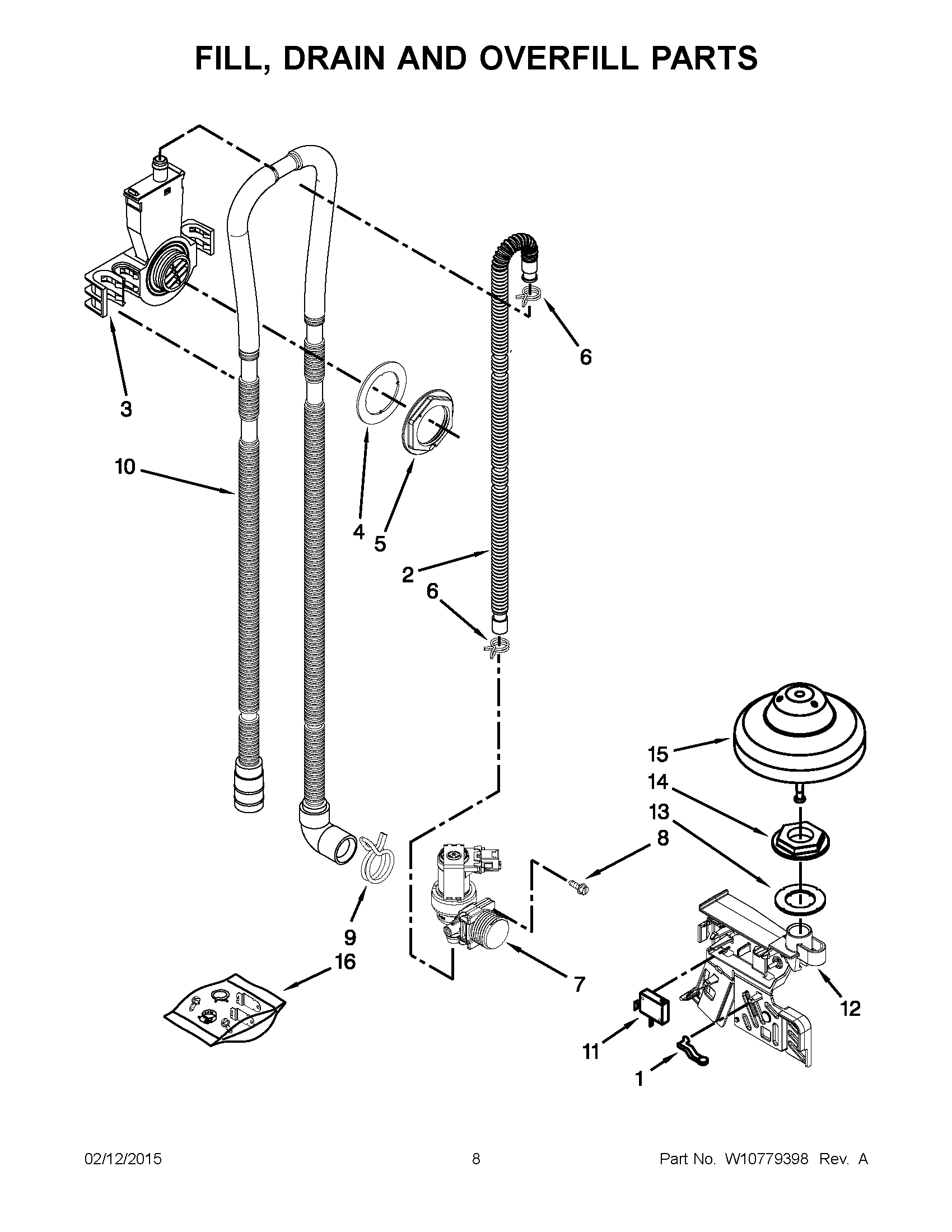 FILL, DRAIN AND OVERFILL PARTS

6

3

10

4

5

2

6

15

14

13

8

9

16

7

12

11

1

02/12/2015

8

Part No. W10779398 Rev. A