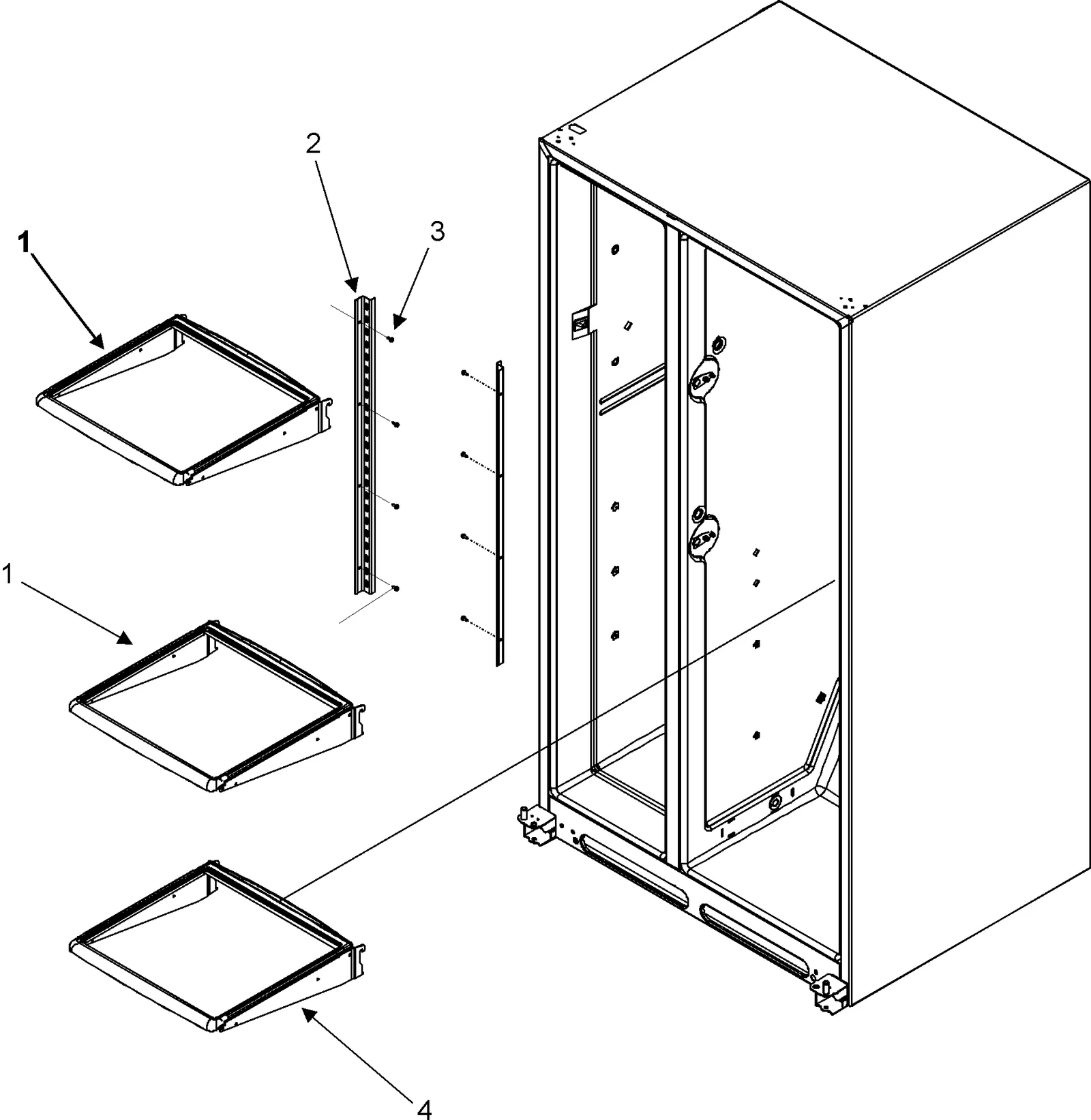 2
3
1
1
4