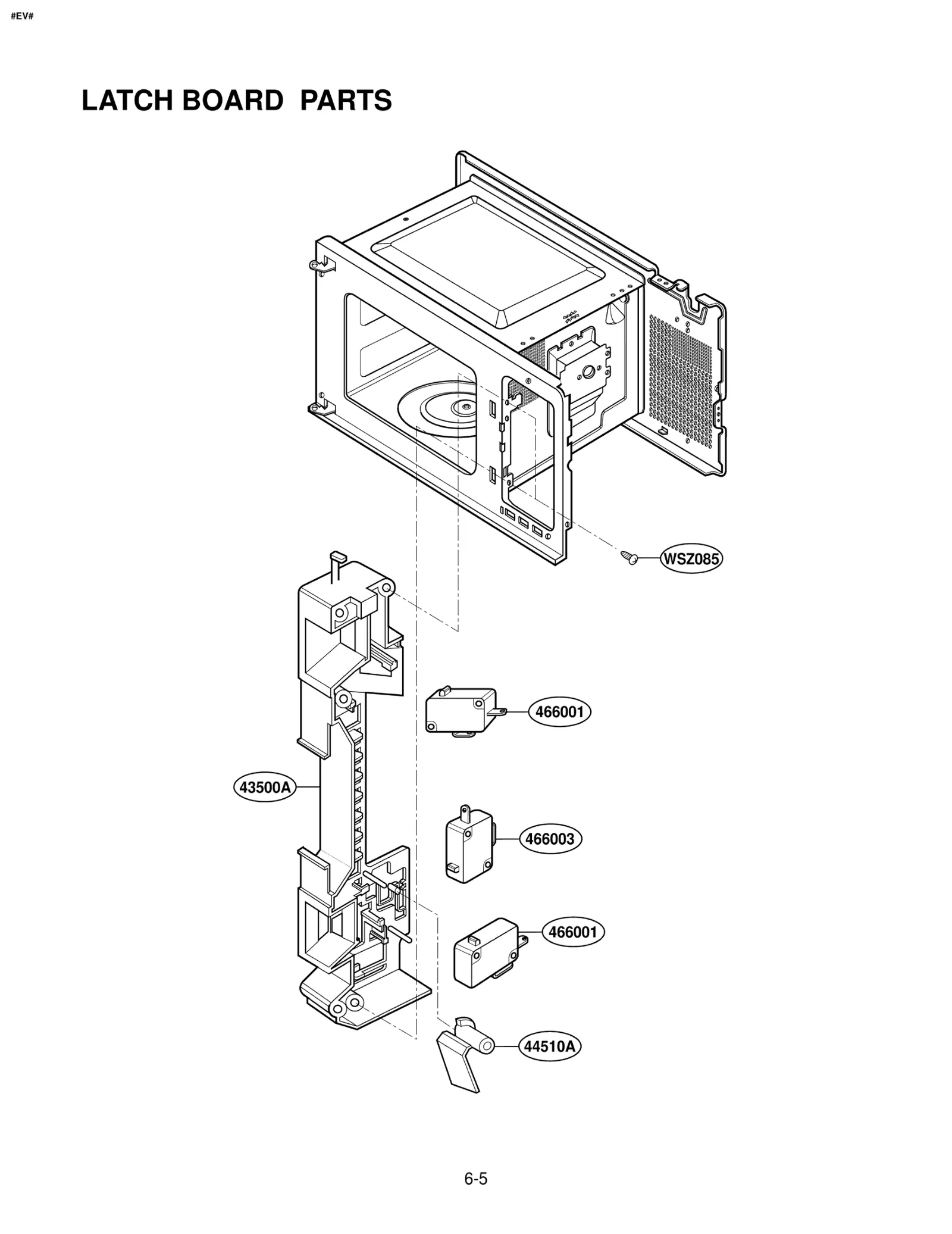 #EV#

LATCH BOARD PARTS

WSZ085

466001

43500A

466003

466001

44510A

6-5