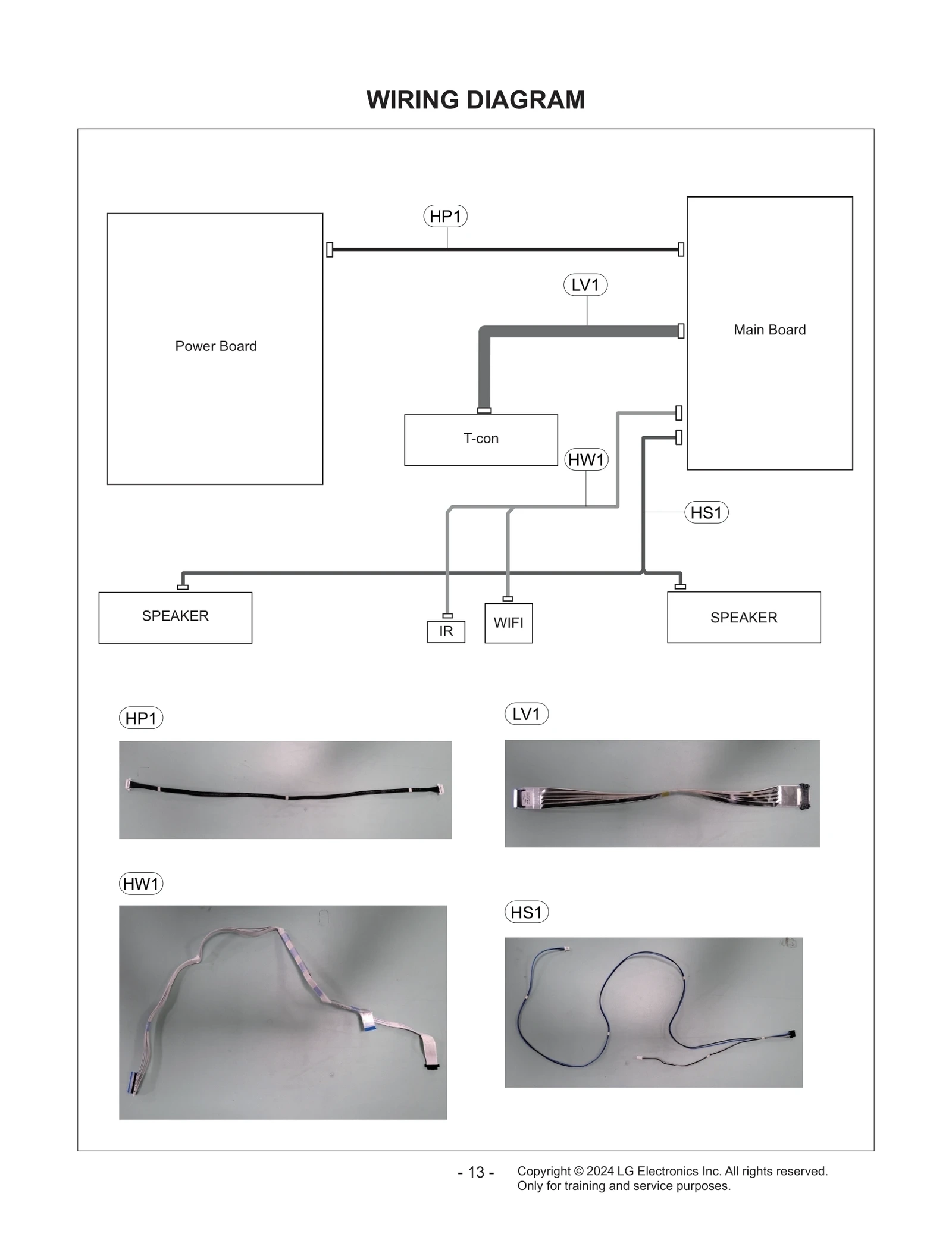 WIRING DIAGRAM

HP1

LV1

Power Board

Main Board

T-con

HW1

HS1

SPEAKER

IR

WIFI

SPEAKER

HP1

LV1

HW1

HS1

- 13 -

Copyright © 2024 LG Electronics Inc. All rights reserved.
Only for training and service purposes.