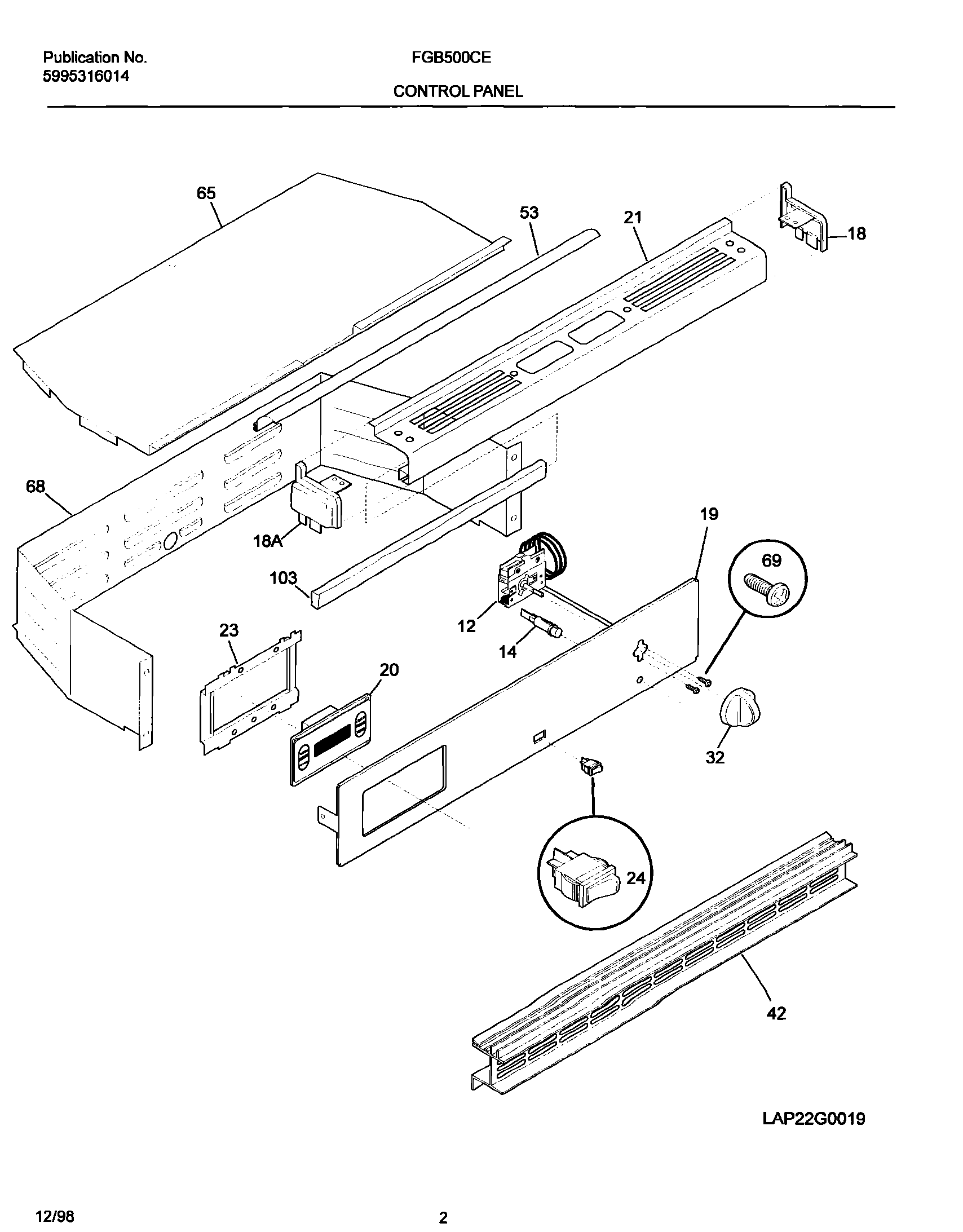 Publication No.
5995316014

FGB500CE

CONTROL PANEL

65
53
21
18
68
18A
103
19
69
12
14
23
20
32
24
42

LAP22G0019

12/98

2