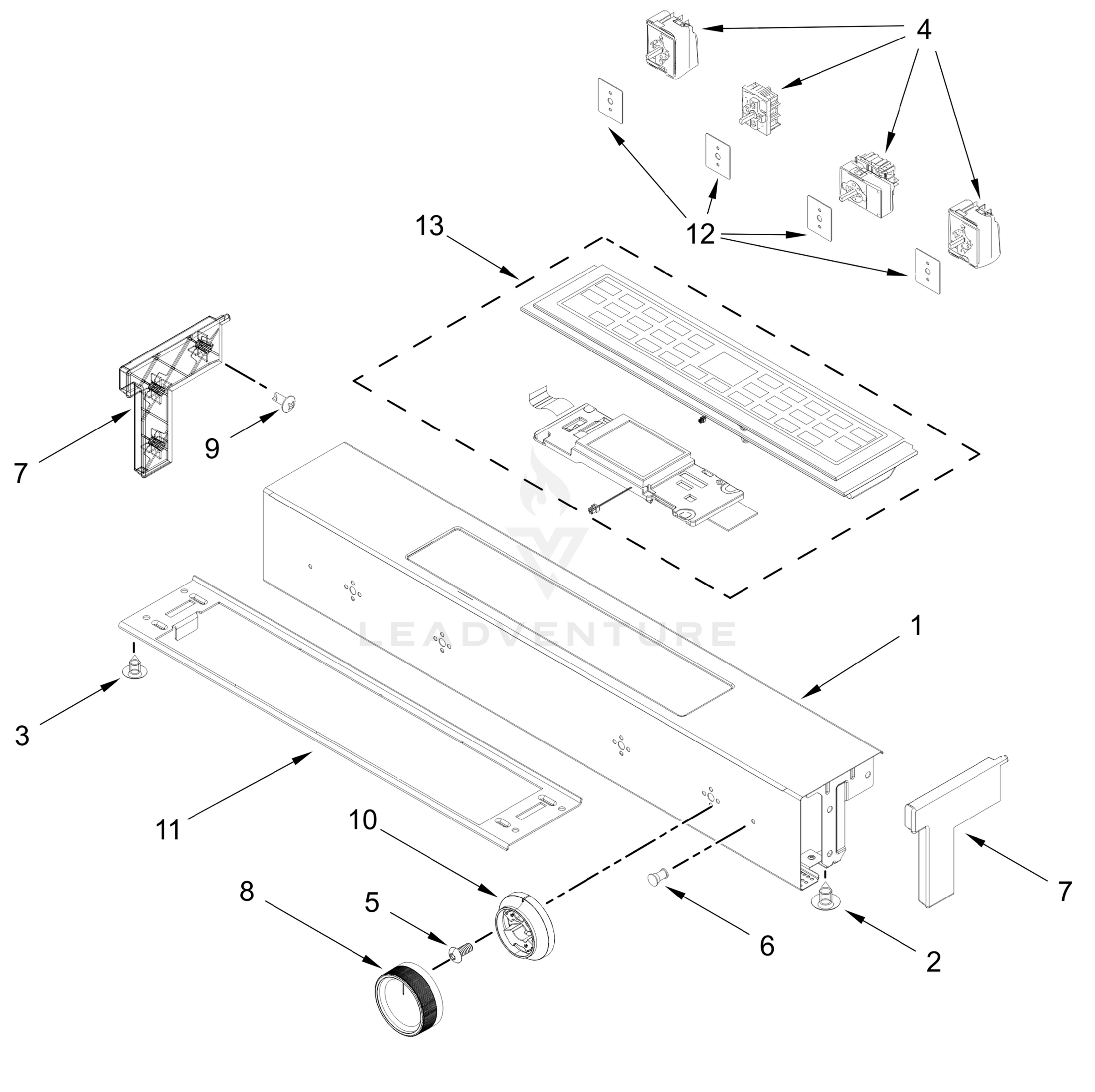 4
12
13
7
9
LEADVENTURE
1
3
11
10
8
5
6
2
7