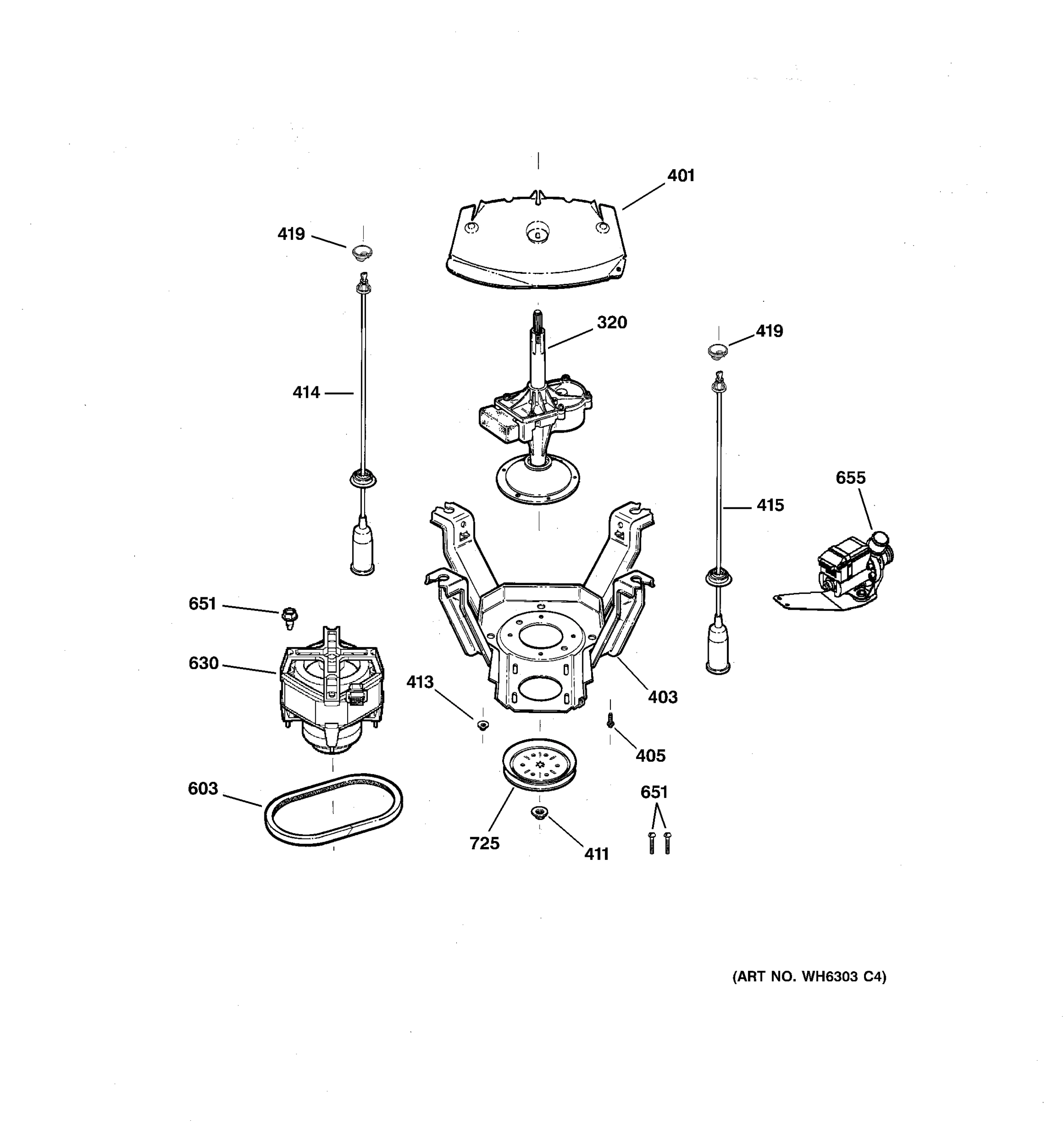 401
419
320
419
414
655
415
651
630
413
403
405
603
651
725
411
(ART NO. WH6303 C4)