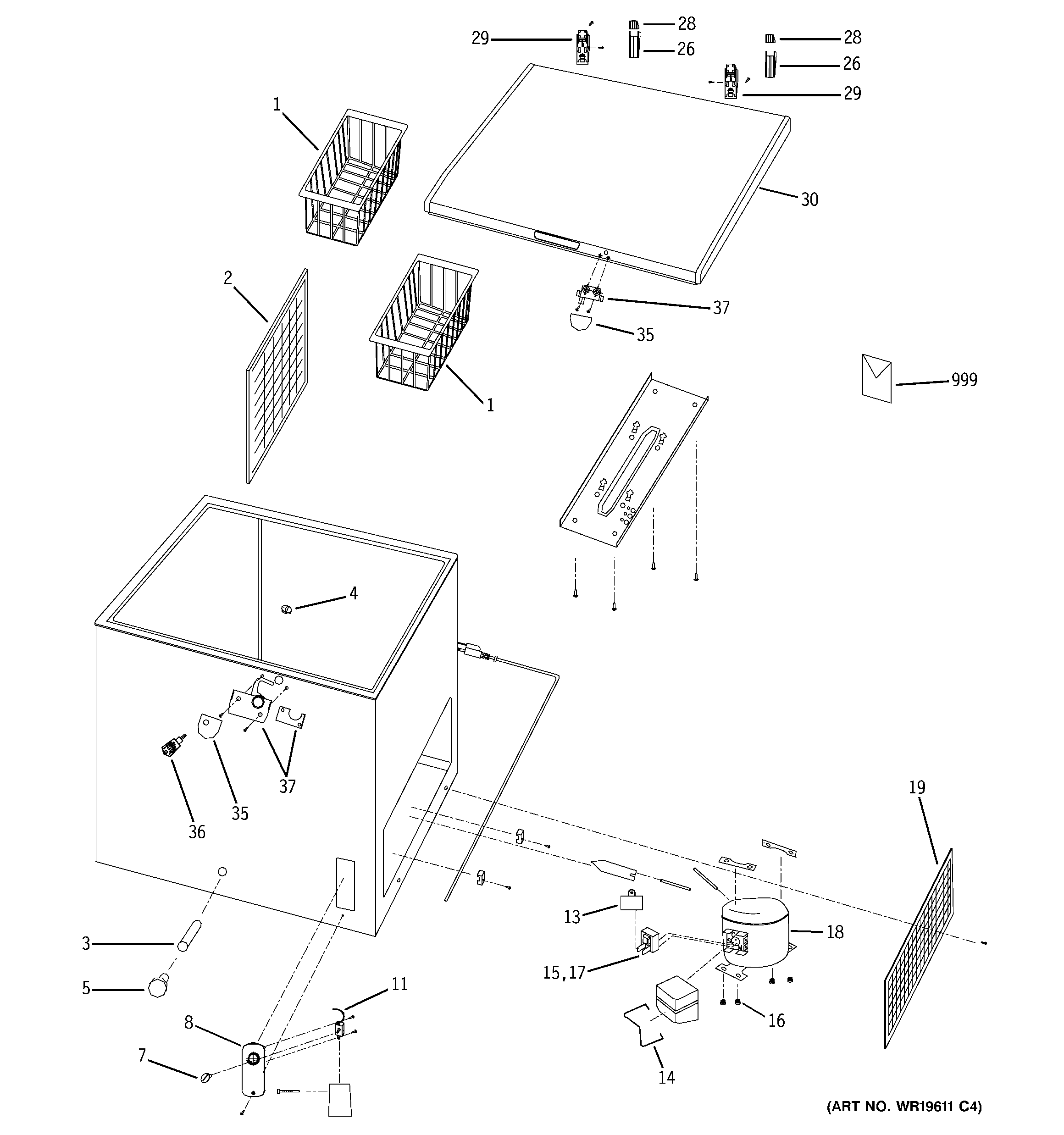 29
28
26
28
26
29
1
30
2
37
35
1
999
4
37
35
36
19
13
18
3
15,17
5
11
16
8
7
14
(ART NO. WR19611 C4)