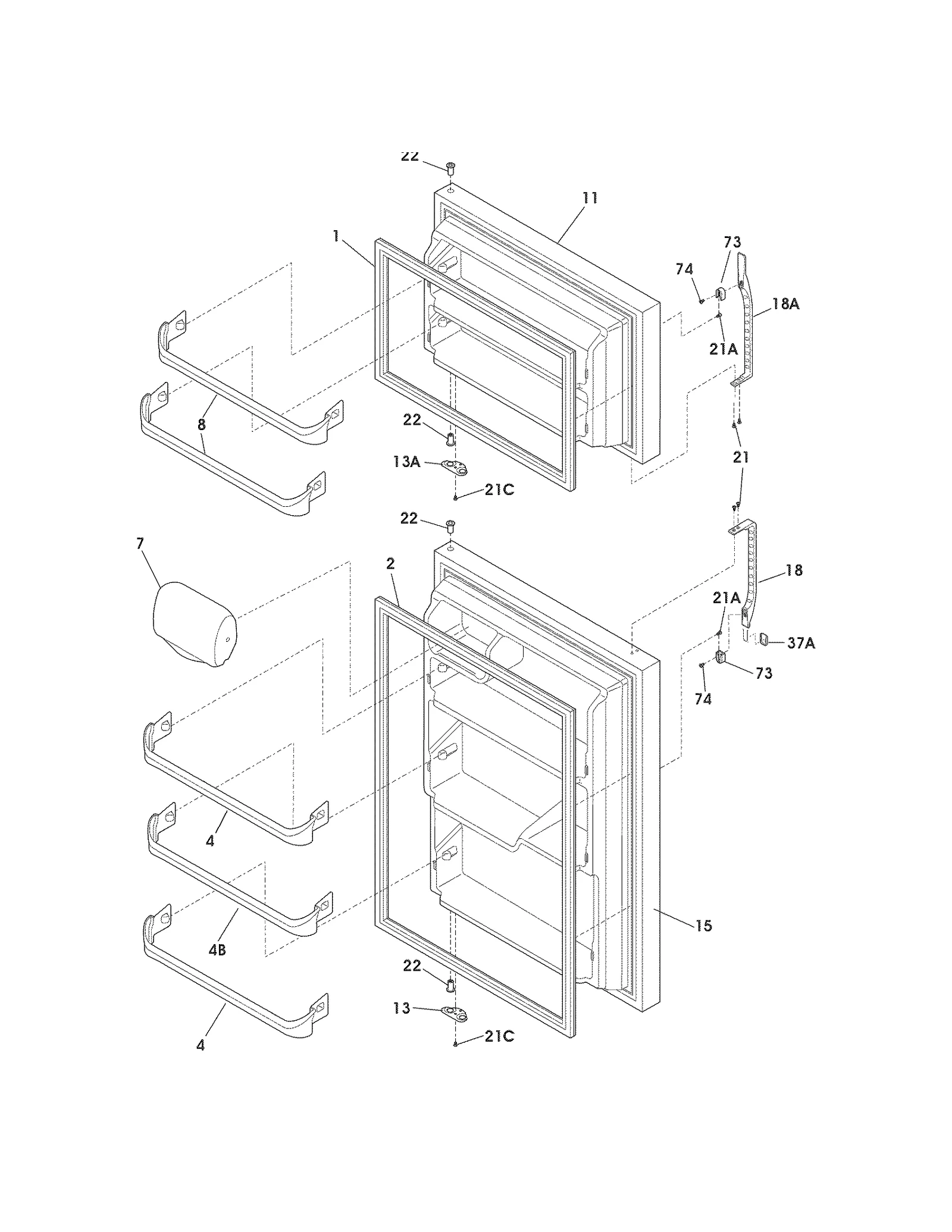 22
11
1
73
74
18A
21A
8
22
13A
21C
21
22
7
2
18
21A
37A
73
74
4
4B
15
22
13
21C
4