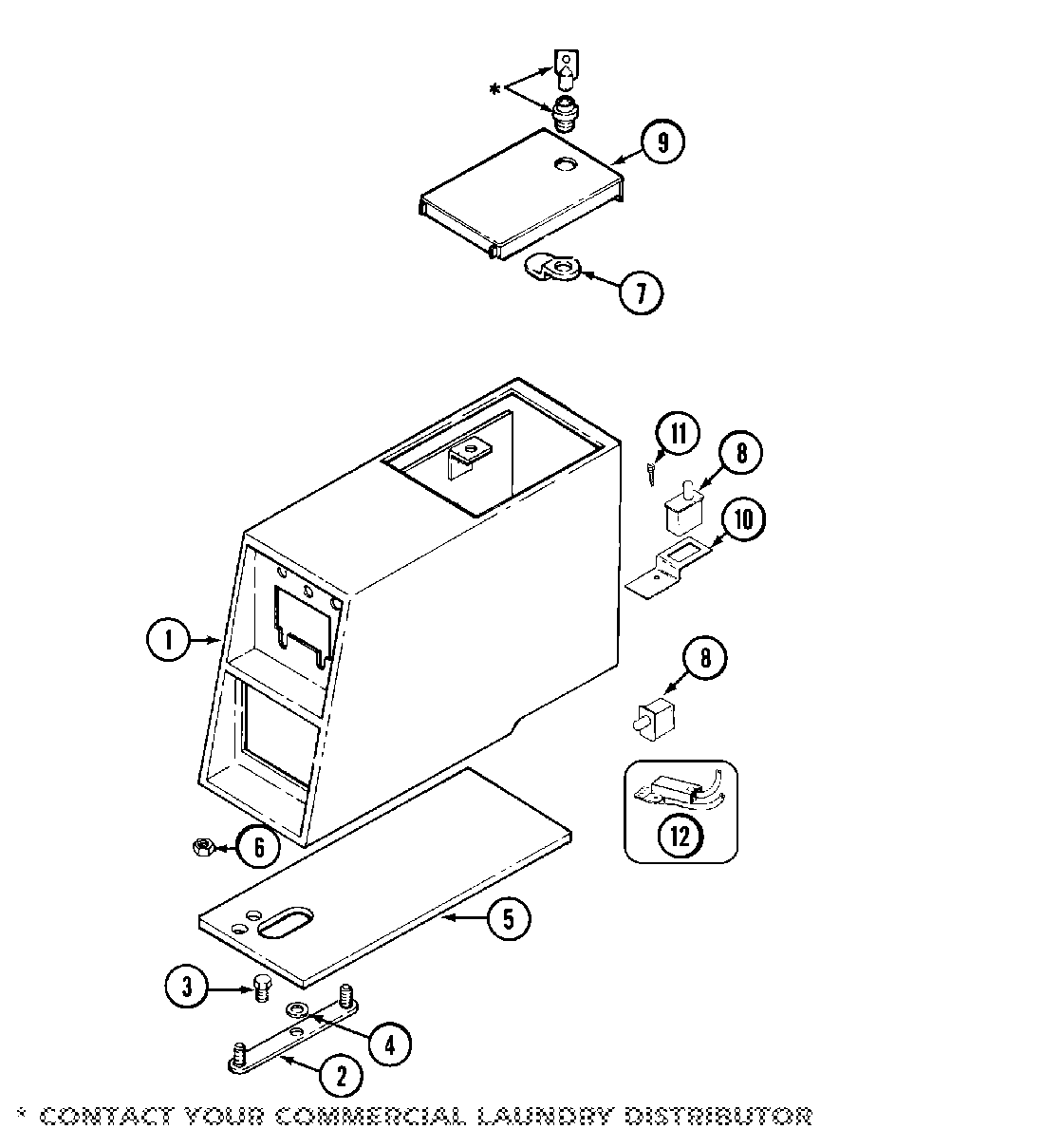 *
9
7
11
8
10
1
8
12
6
5
3
4
2
* CONTACT YOUR COMMERCIAL LAUNDRY DISTRIBUTOR