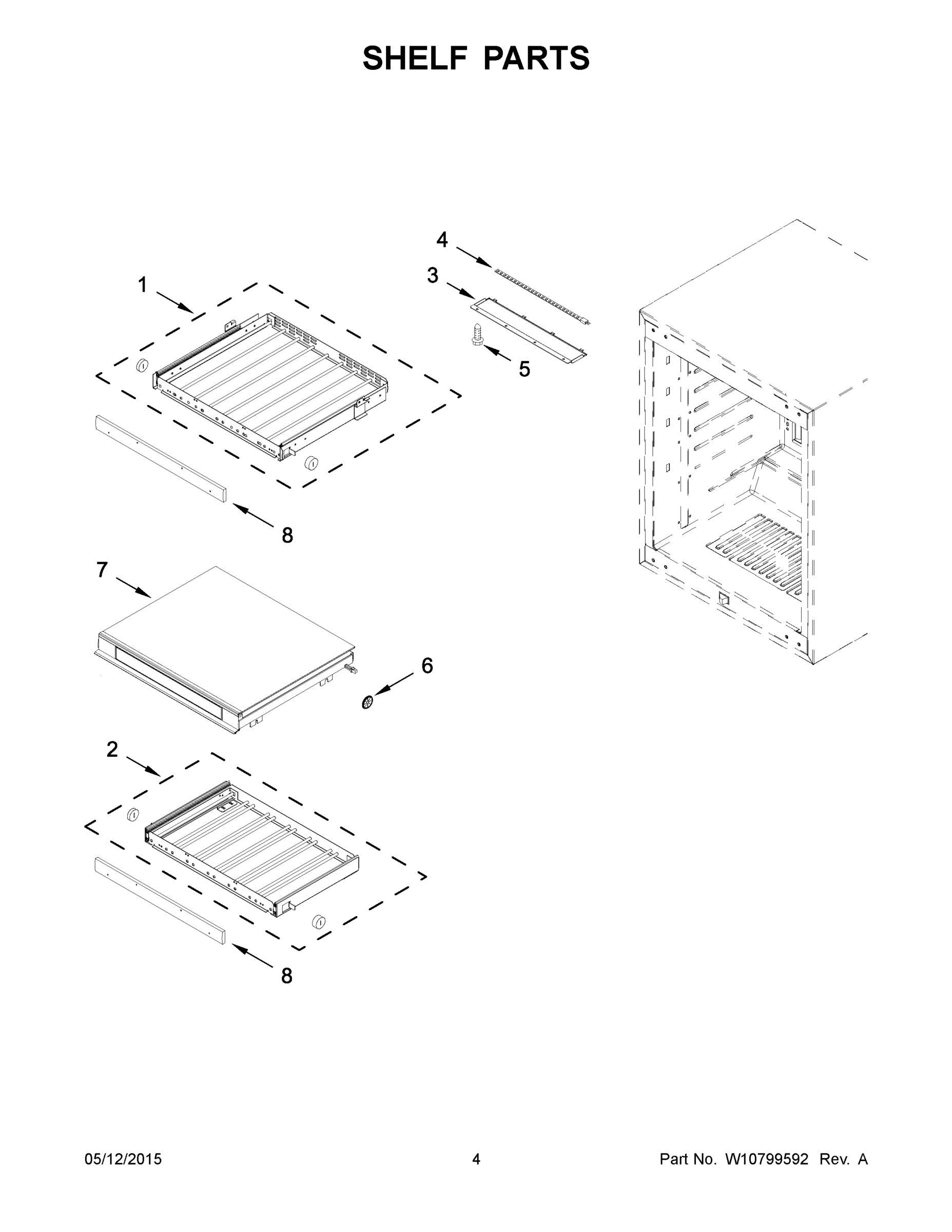 SHELF PARTS

4

3

1

5

8

7

6

2

8

05/12/2015 4 Part No. W10799592 Rev. A