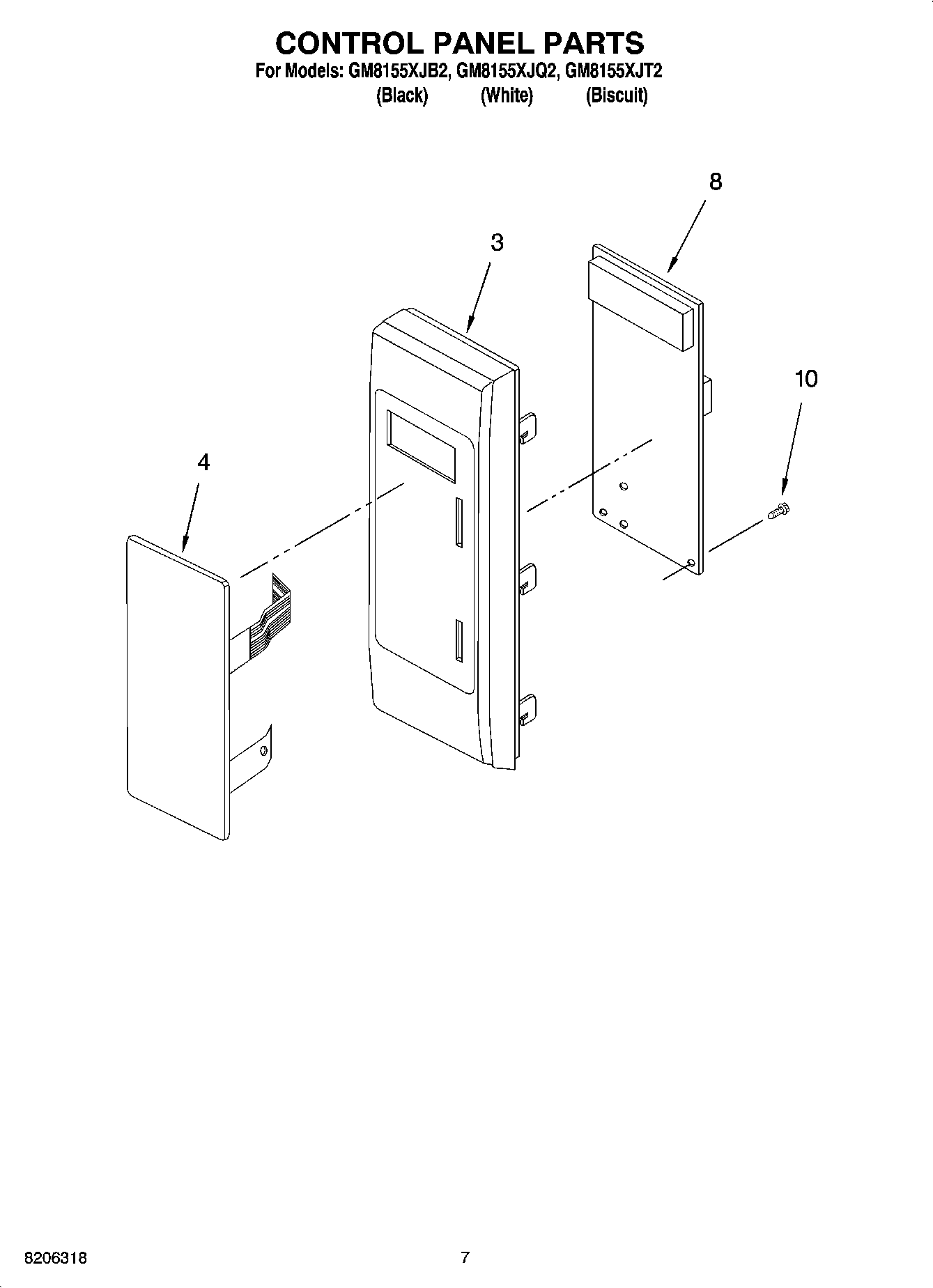 CONTROL PANEL PARTS

For Models: GM8155XJB2, GM8155XJQ2, GM8155XJT2
(Black) (White) (Biscuit)

8

3

10

4

8206318

7