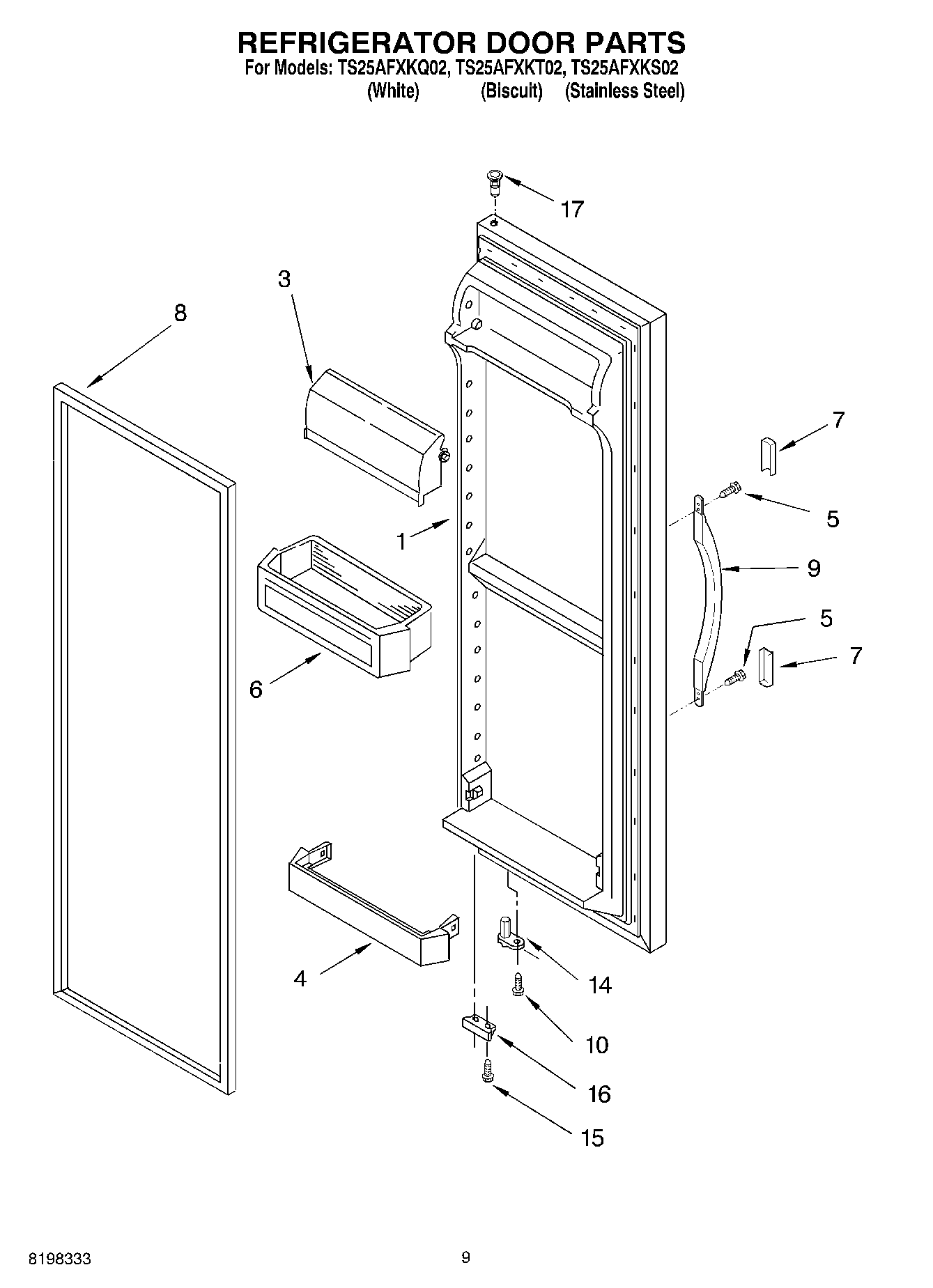 REFRIGERATOR DOOR PARTS
For Models: TS25AFXKQ02, TS25AFXKT02, TS25AFXKS02
(White) (Biscuit) (Stainless Steel)

17
3
8
7
5
1
9
5
7
6
4
14
10
16
15

8198333

9