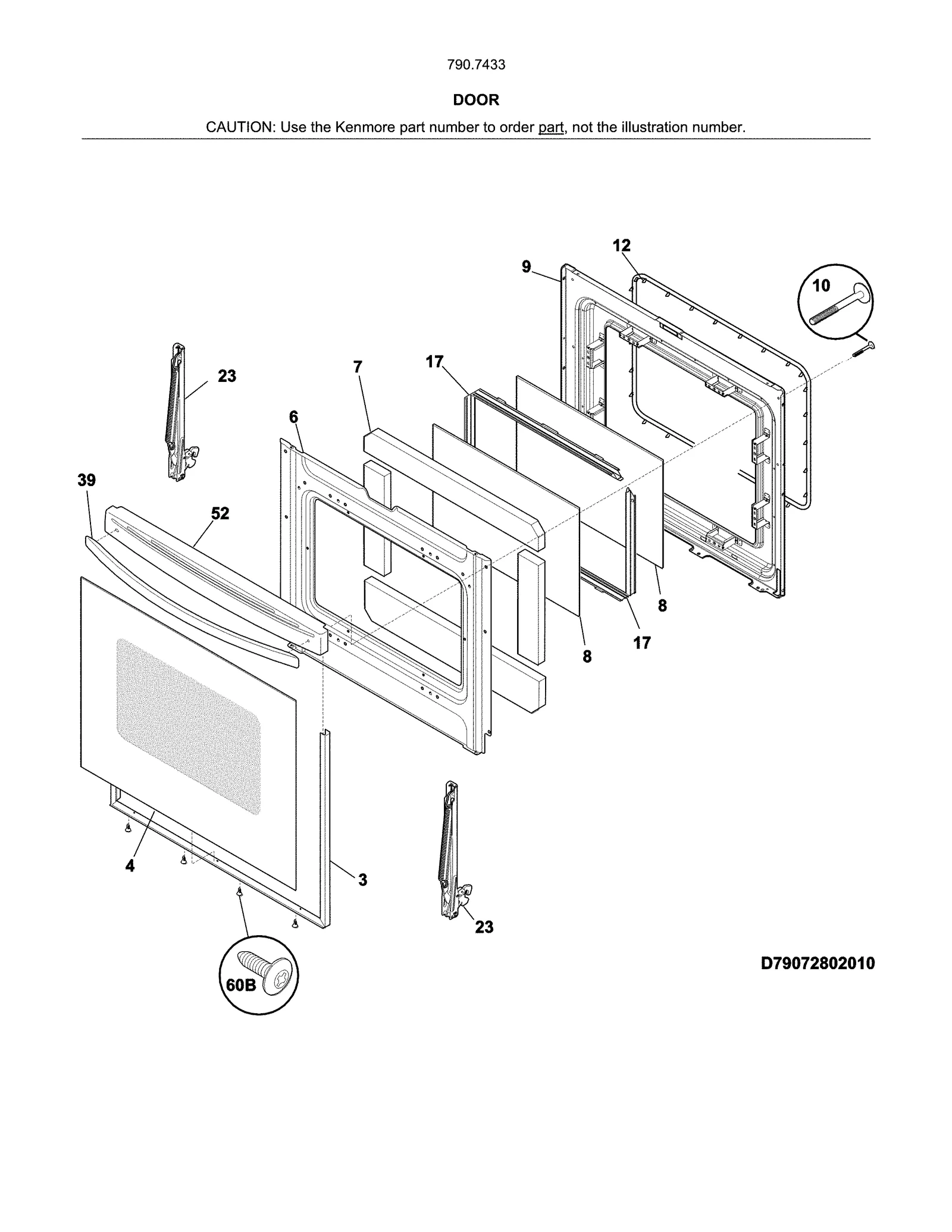 790.7433

DOOR

CAUTION: Use the Kenmore part number to order part, not the illustration number.

12
9
10
23
7
17
6
39
52
8
17
8
4
3
23
60B
D79072802010