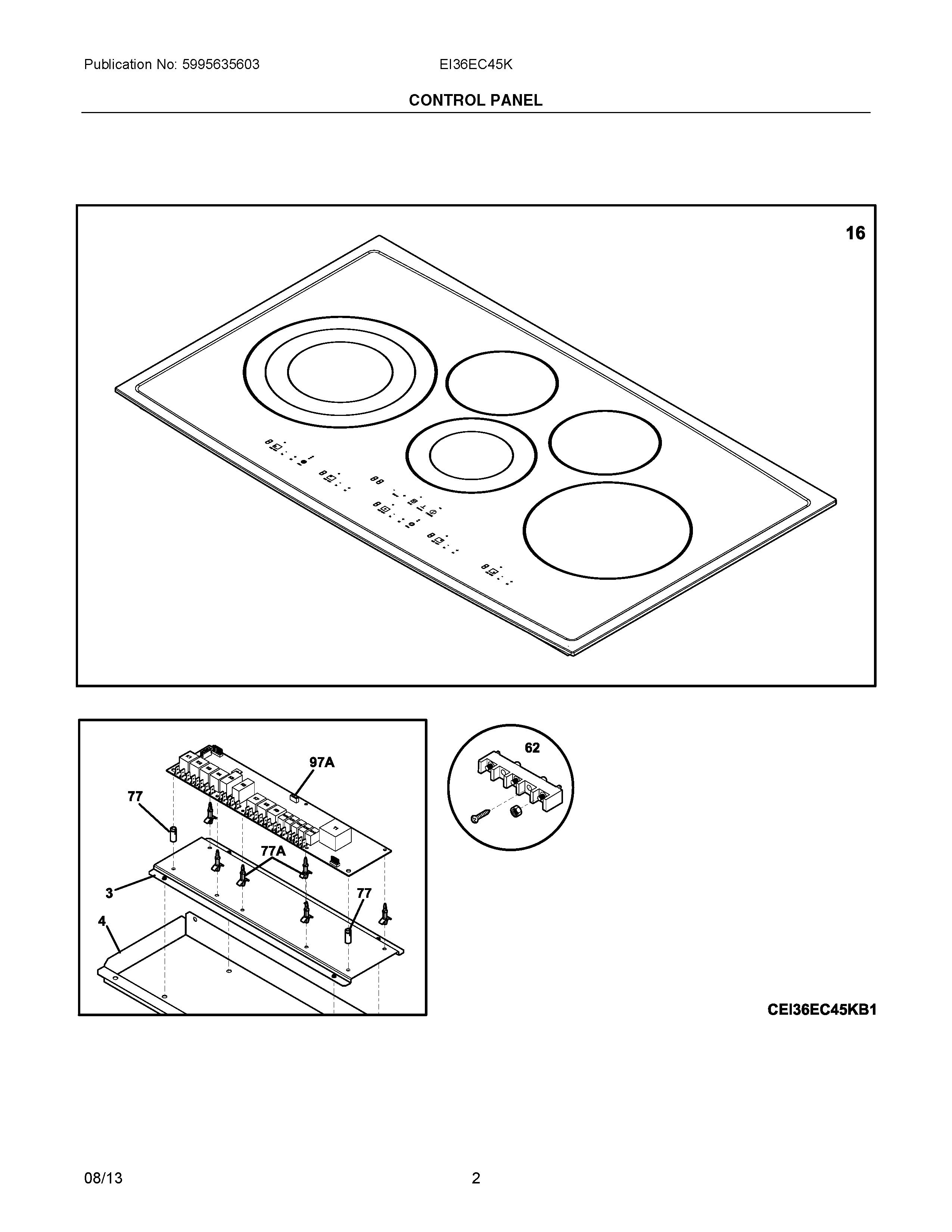 Publication No: 5995635603

EI36EC45K

CONTROL PANEL

16

97A

77

77A

3

77

4

62

CEI36EC45KB1

08/13

2