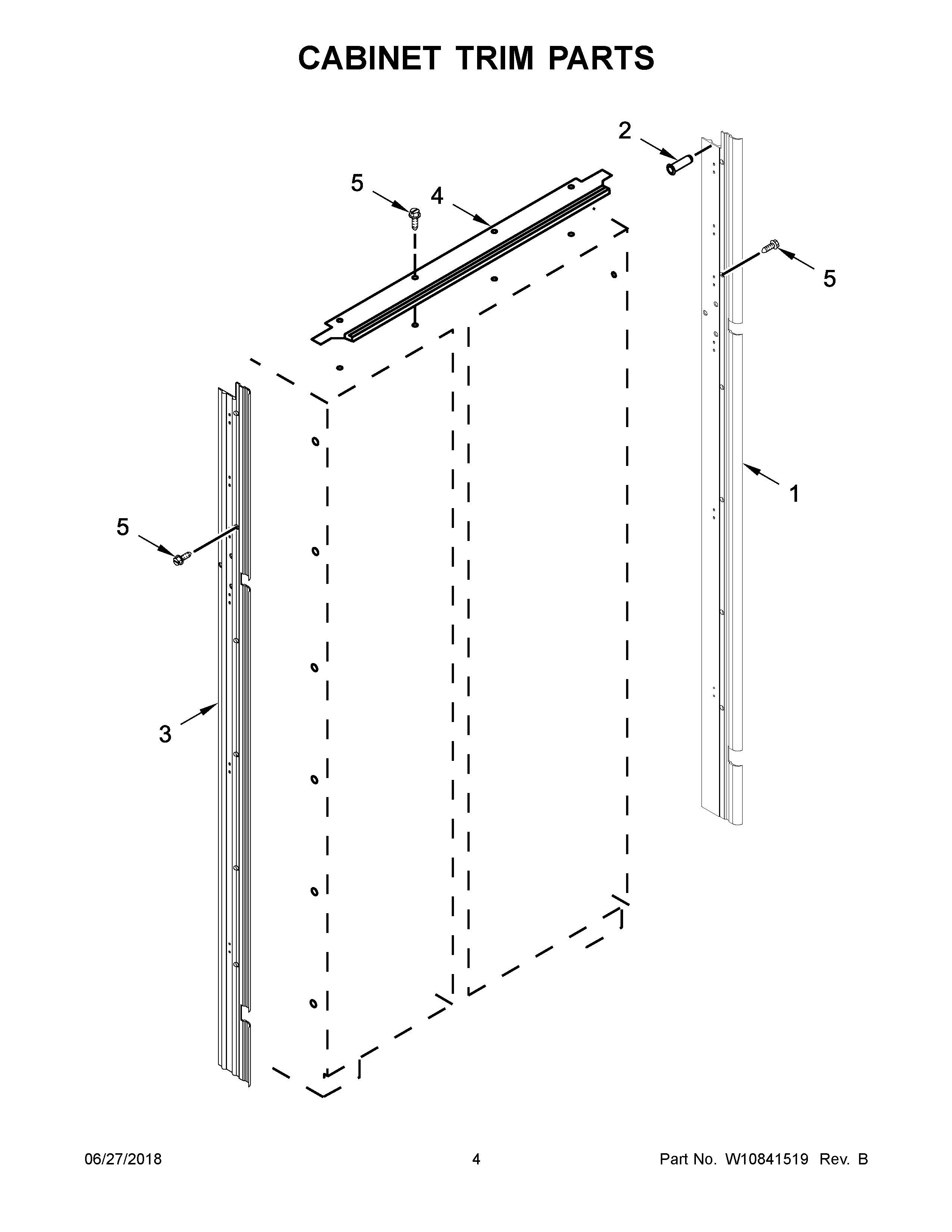 CABINET TRIM PARTS

2

5

4

5

1

5

3

06/27/2018

4

Part No. W10841519 Rev. B