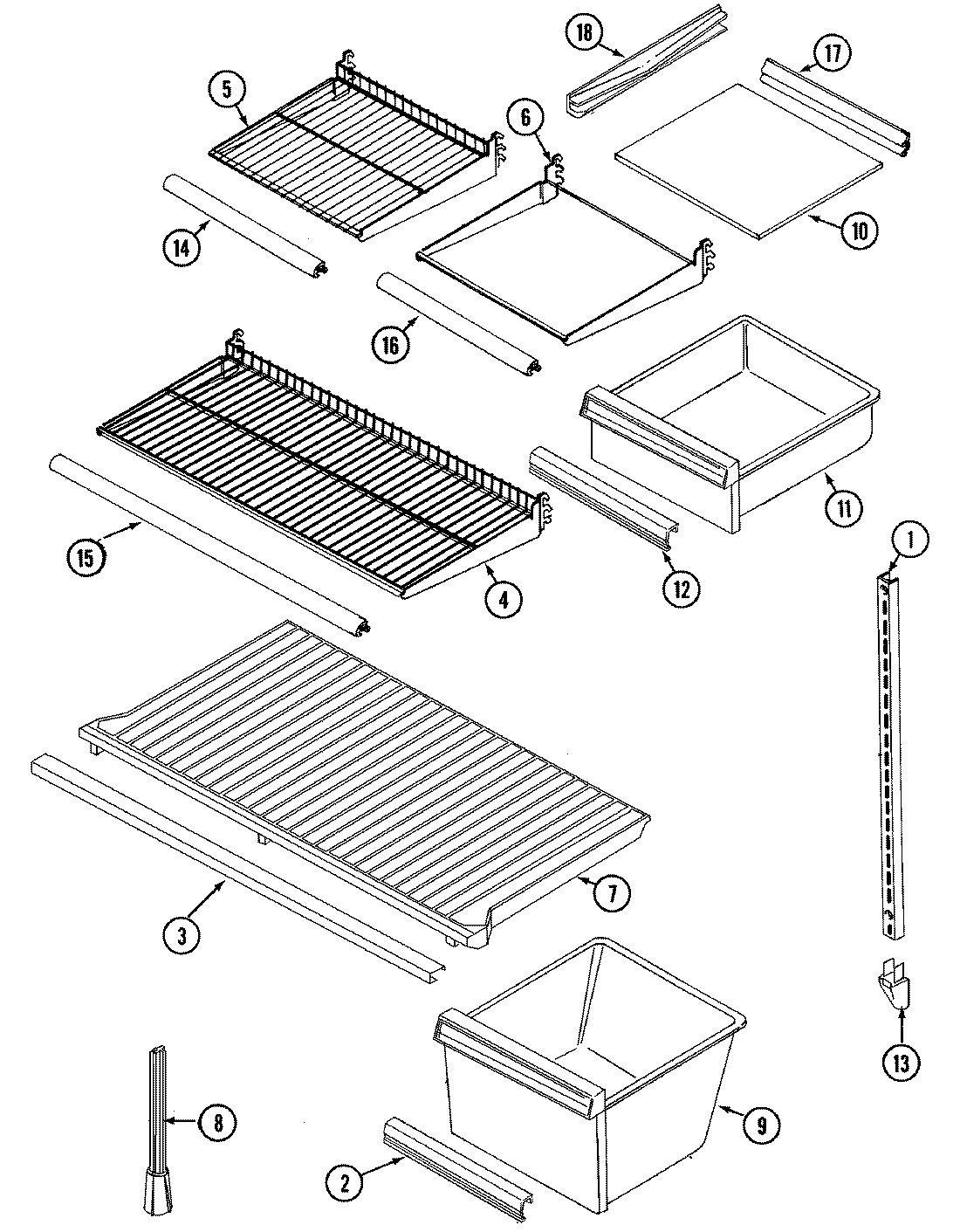 18
17
5
6
10
14
16
11
15
4
12
1
7
3
13
8
9
2