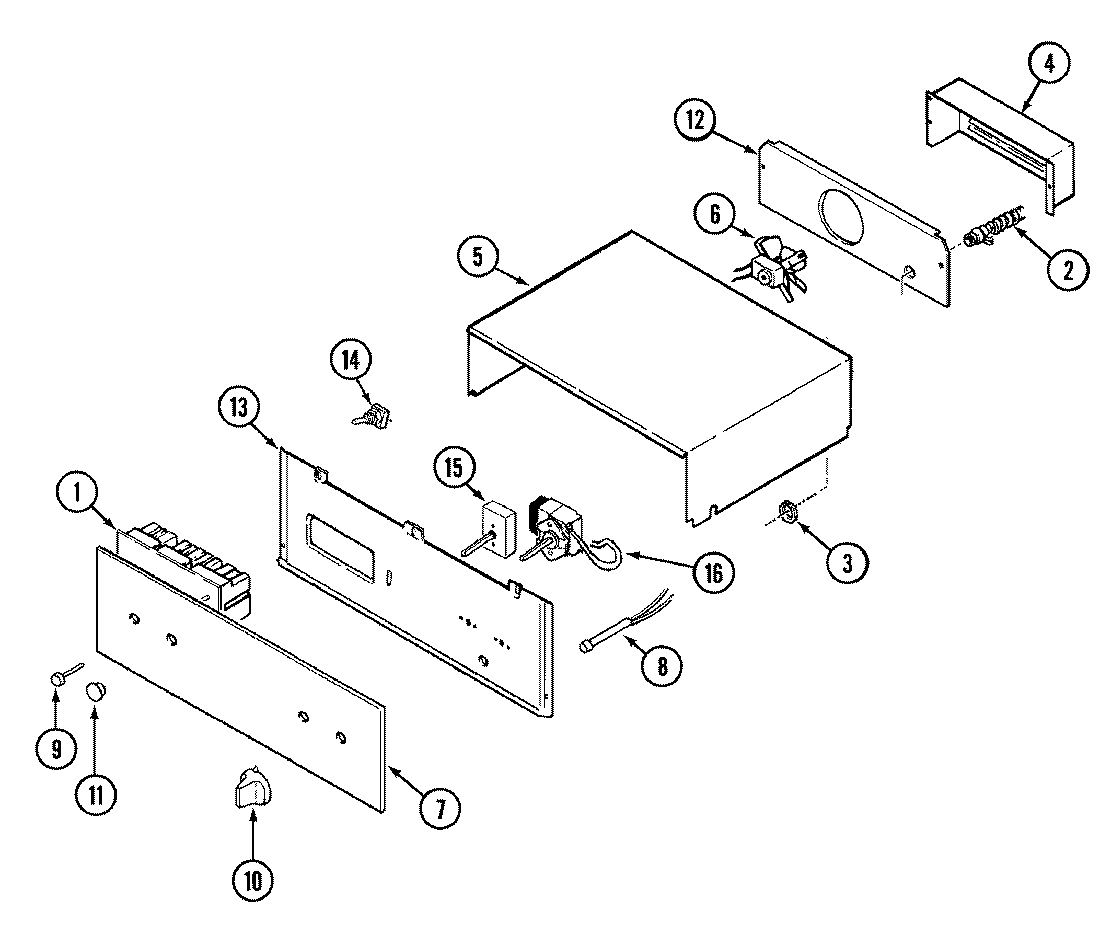 4
12
6
2
5
14
13
15
1
16
3
8
9
11
7
10