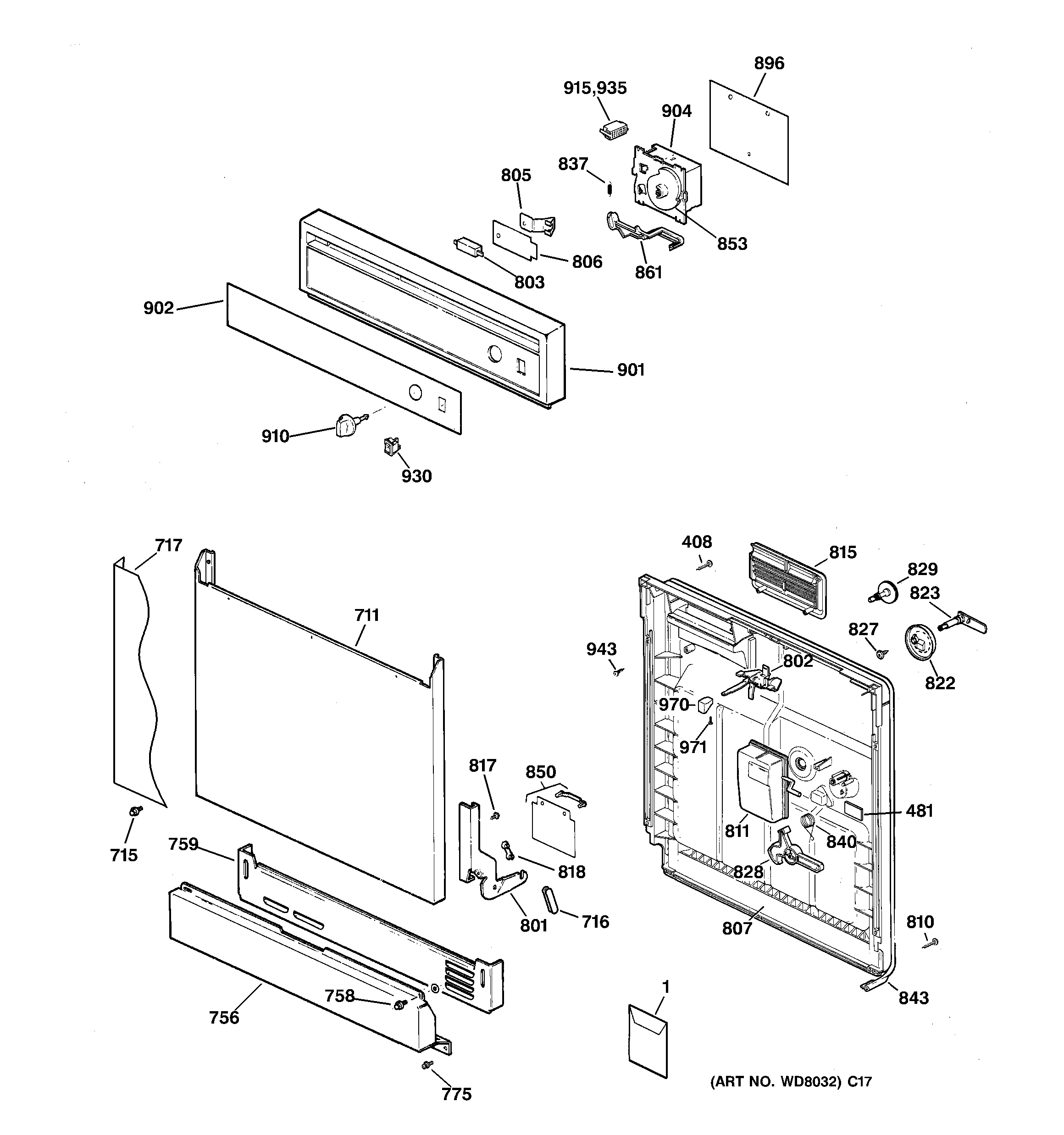 896
915,935
904
837
805
853
806
861
803
902
901
910
930
717
711
408
815
829
823
827
943
802
822
970
971
817
850
481
811
840
715
759
818
828
801
716
807
810
758
756
1
843
775
(ART NO. WD8032) C17