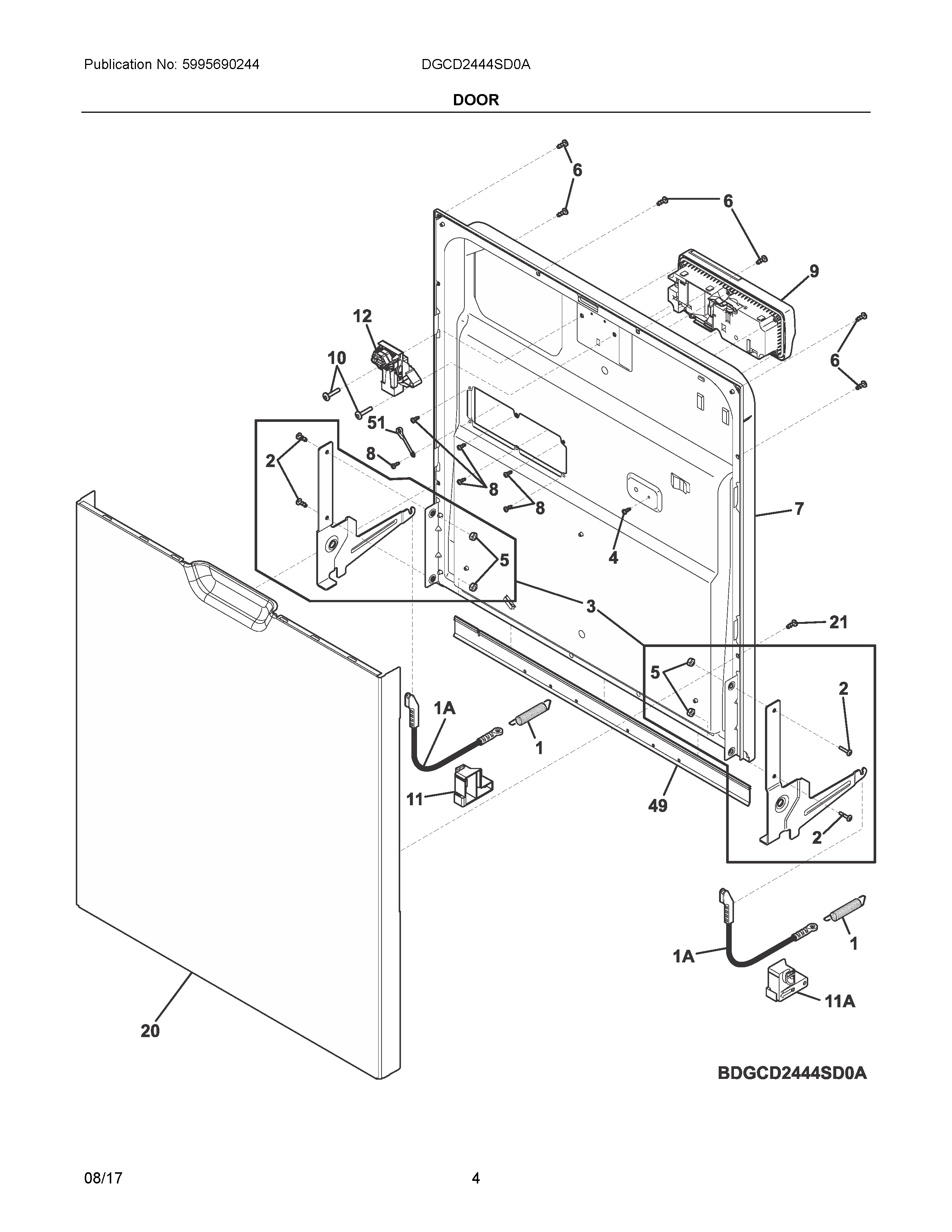 Publication No: 5995690244

DGCD2444SD0A

DOOR

6
6
9
12
10
6
51
2
8
8
8
7
4
5
3
21
5
2
1A
1
11
49
2
1A
1
11A
20

BDGCD2444SD0A

08/17

4