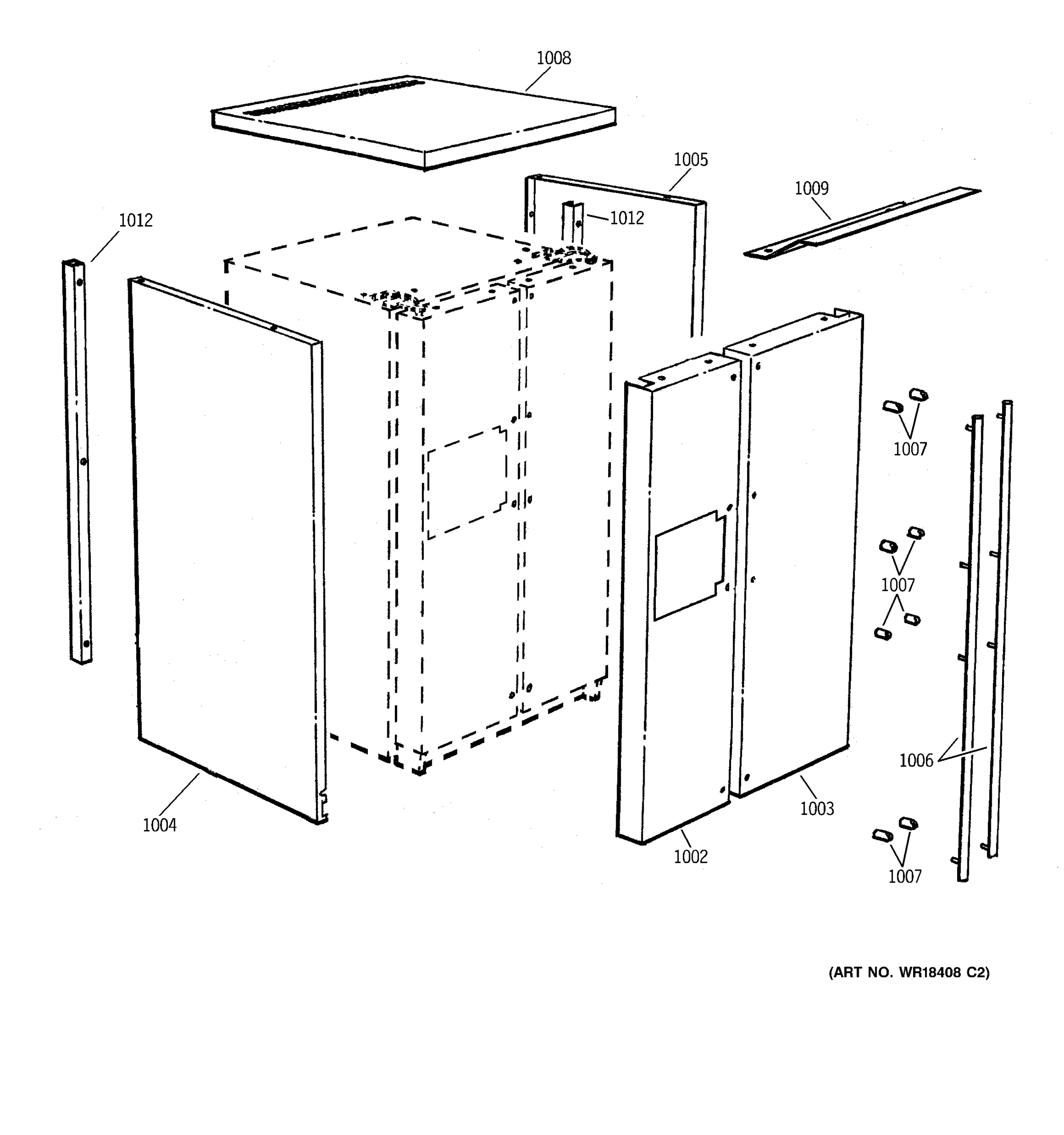 1008

1005

1009

1012

1012

1007

1007

1006

1004

1003

1002

1007

(ART NO. WR18408 C2)