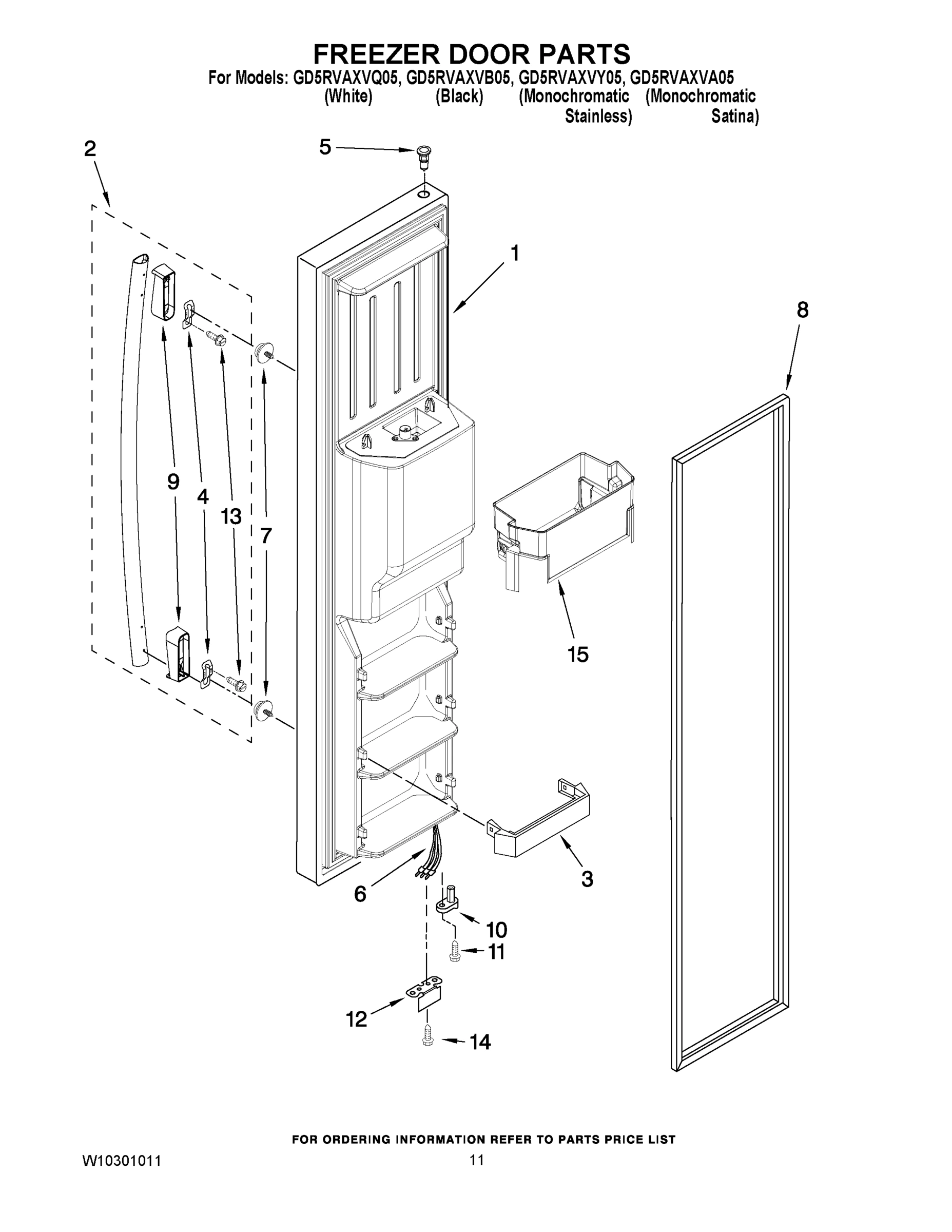 FREEZER DOOR PARTS

For Models: GD5RVAXVQ05, GD5RVAXVB05, GD5RVAXVY05, GD5RVAXVA05
(White) (Black) (Monochromatic Stainless) (Monochromatic Satina)

2
5
1
8
9
4
13
7
15
3
6
10
11
12
14

FOR ORDERING INFORMATION REFER TO PARTS PRICE LIST

W10301011

11