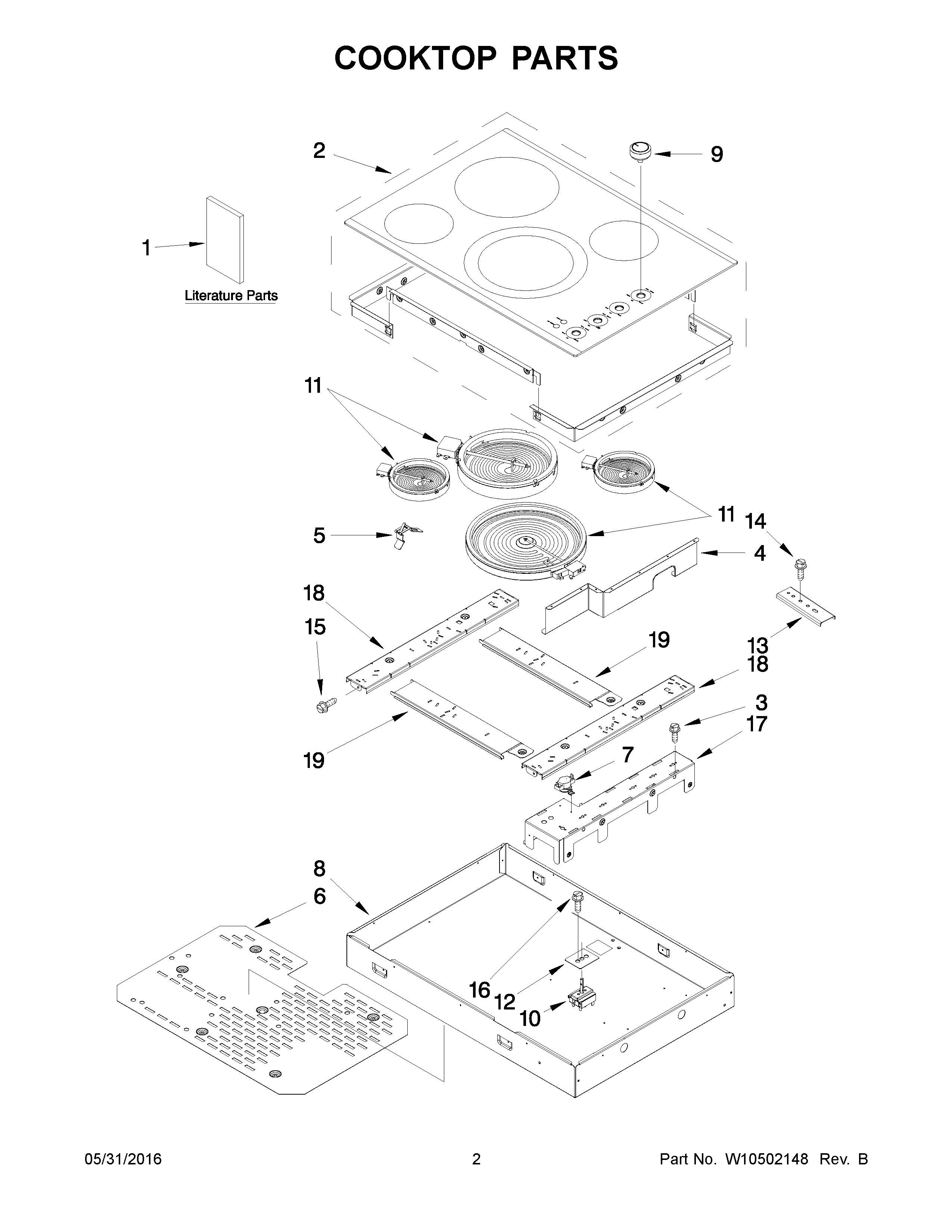 COOKTOP PARTS

2

9

1

Literature Parts

11

11

14

5

4

18

15

19

13

18

3

17

19

7

8

6

16

12

10

05/31/2016

2

Part No. W10502148 Rev. B