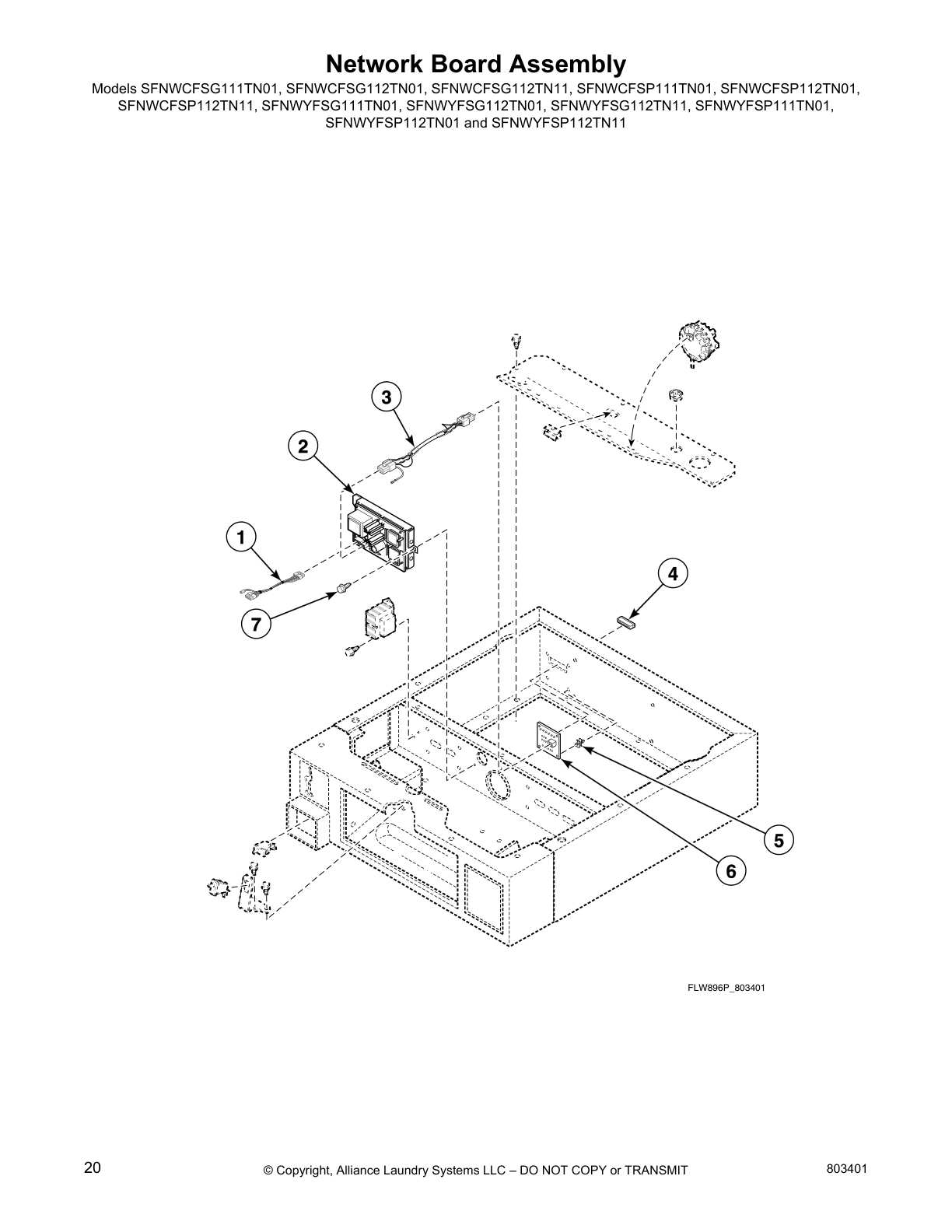 Network Board Assembly

Models SFNWCFSG111TN01, SFNWCFSG112TN01, SFNWCFSG112TN11, SFNWCFSP111TN01, SFNWCFSP112TN01, SFNWCFSP112TN11, SFNWYFSG111TN01, SFNWYFSG112TN01, SFNWYFSG112TN11, SFNWYFSP111TN01, SFNWYFSP112TN01 and SFNWYFSP112TN11

3
2
1
4
7
5
6

FLW896P_803401

20 © Copyright, Alliance Laundry Systems LLC – DO NOT COPY or TRANSMIT 803401