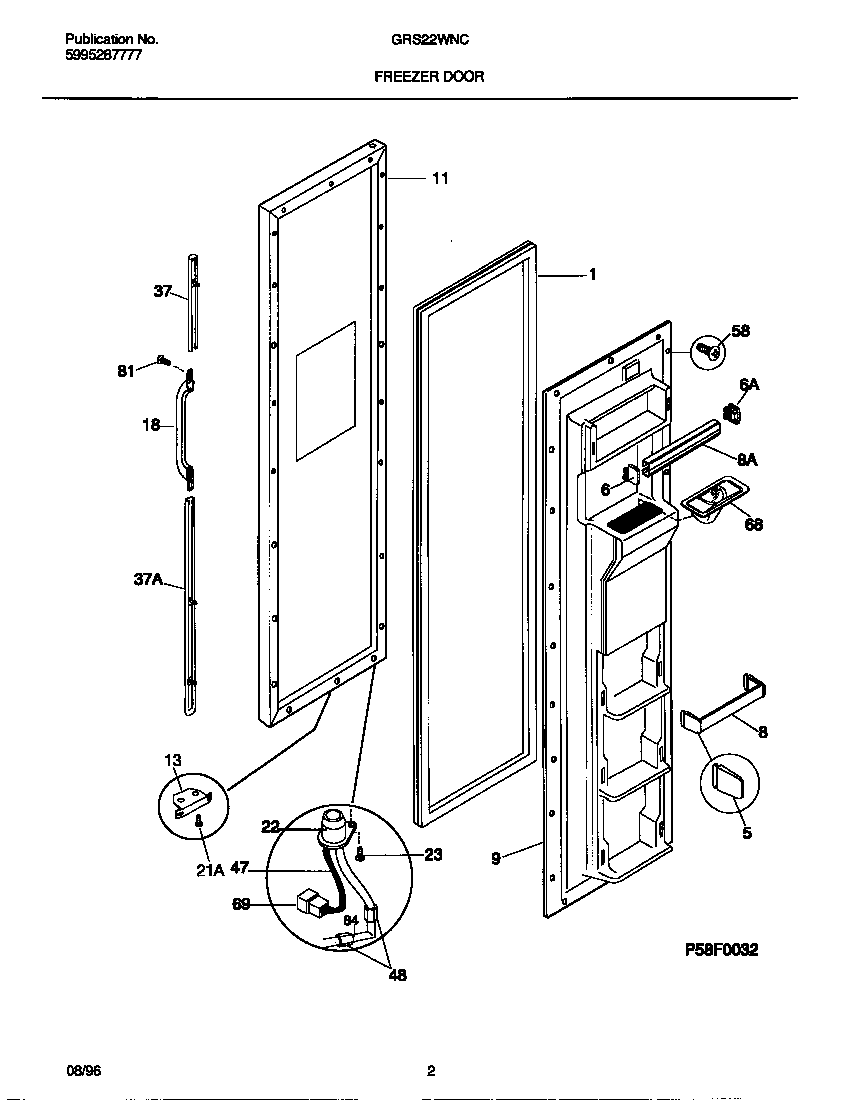 Publication No.
5995287777

GRS22WNC

FREEZER DOOR

11
1
37
81
18
37A
58
6A
8A
6
68
8
5
13
21A
22
47
23
69
84
48
9

P58F0032

08/96

2