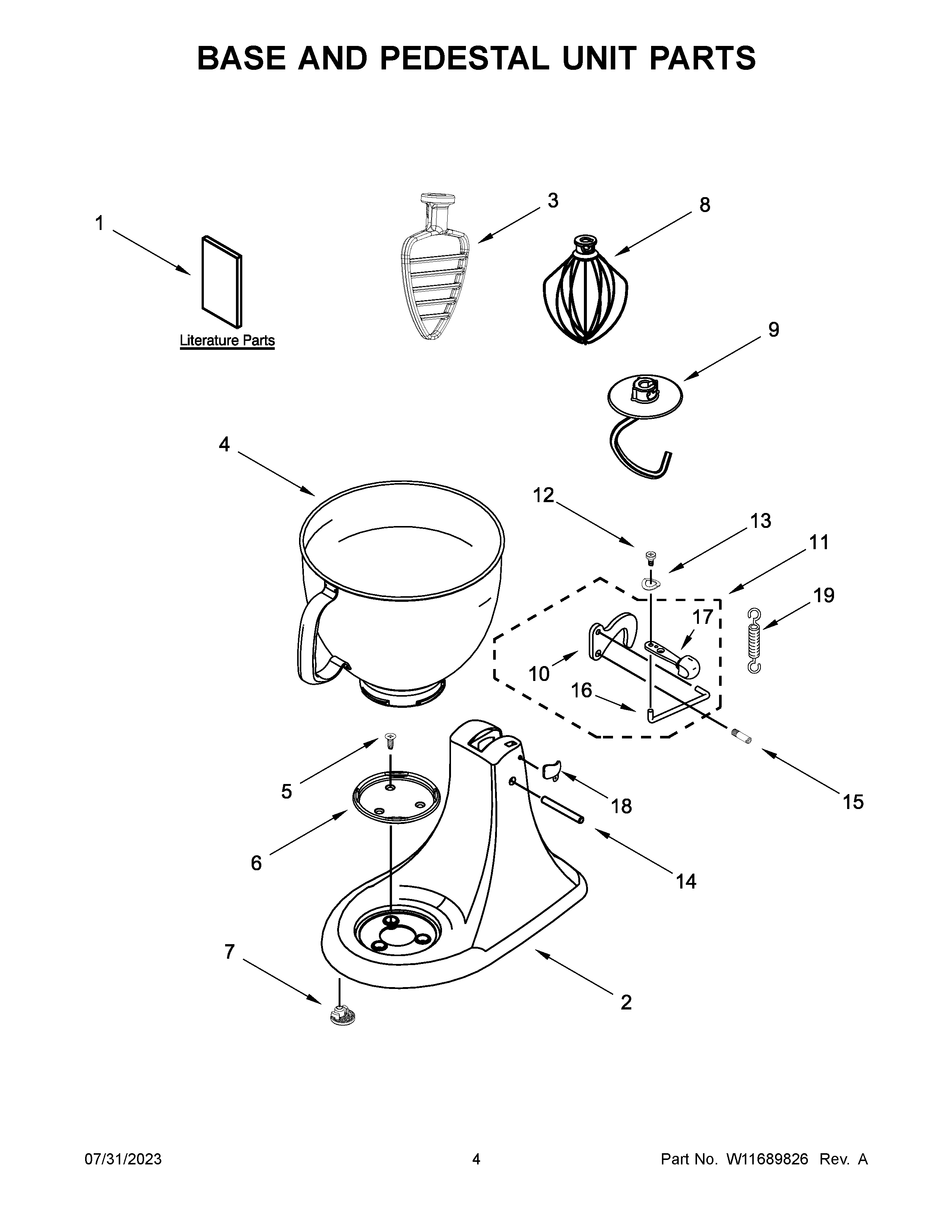 BASE AND PEDESTAL UNIT PARTS

1

Literature Parts

3

8

9

4

12

13

11

19

17

10

16

5

18

15

6

14

7

2

07/31/2023

4

Part No. W11689826 Rev. A