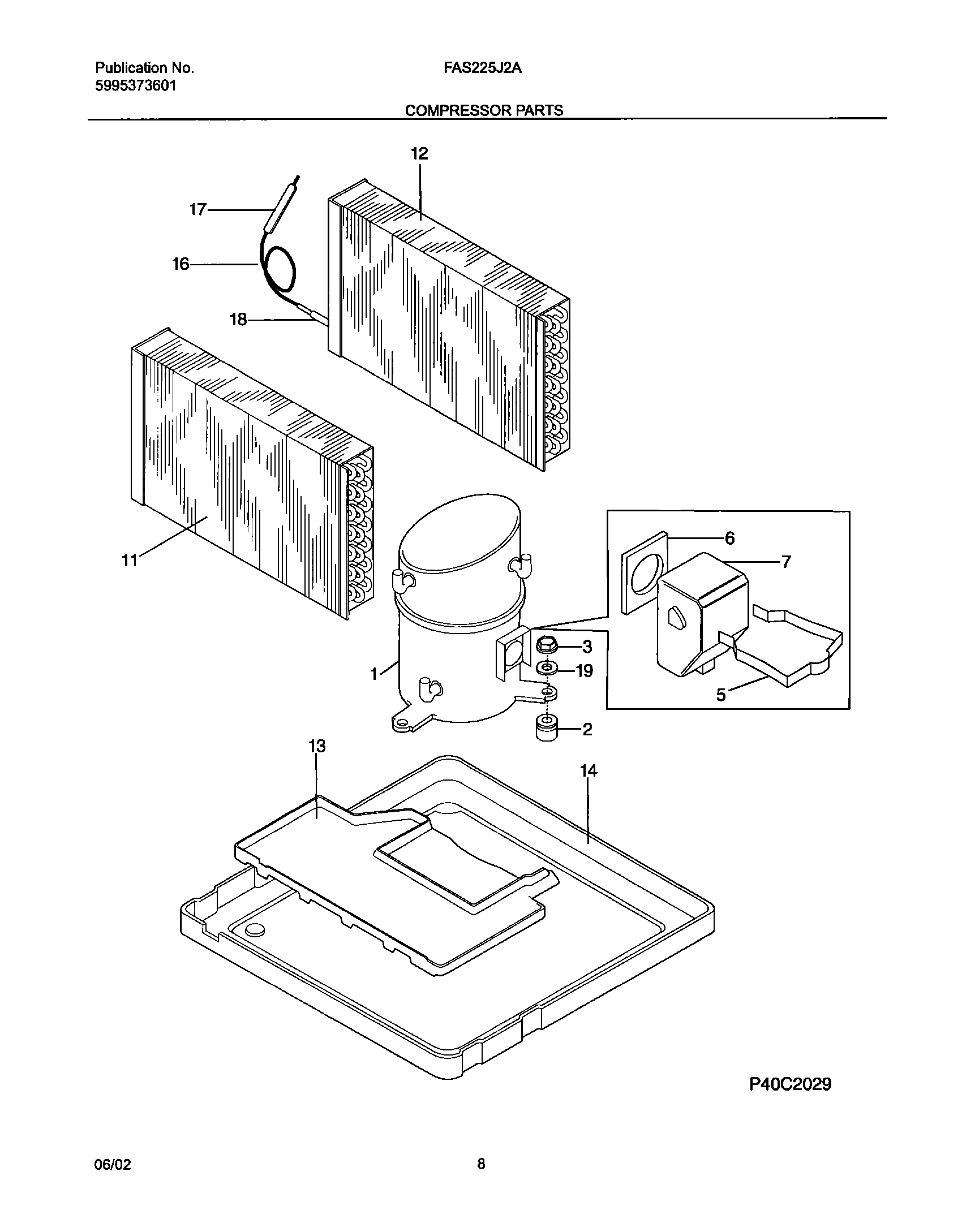 Publication No.
5995373601

FAS225J2A

COMPRESSOR PARTS

12

17

16

18

11

6

7

3

19

1

5

2

13

14

P40C2029

06/02

8