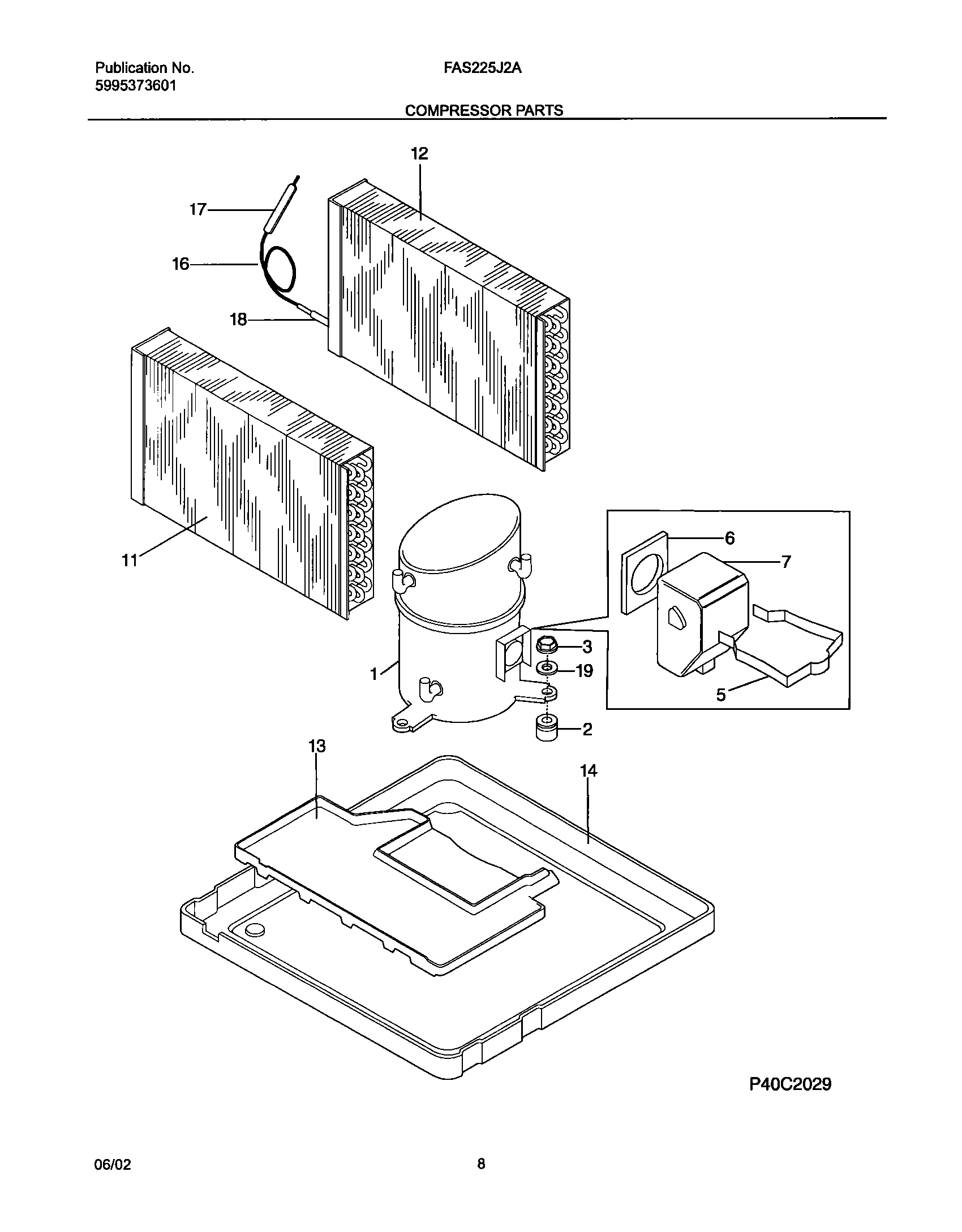 Publication No.
5995373601

FAS225J2A

COMPRESSOR PARTS

12
17
16
18
11
6
7
3
19
1
5
2
13
14

P40C2029

06/02

8