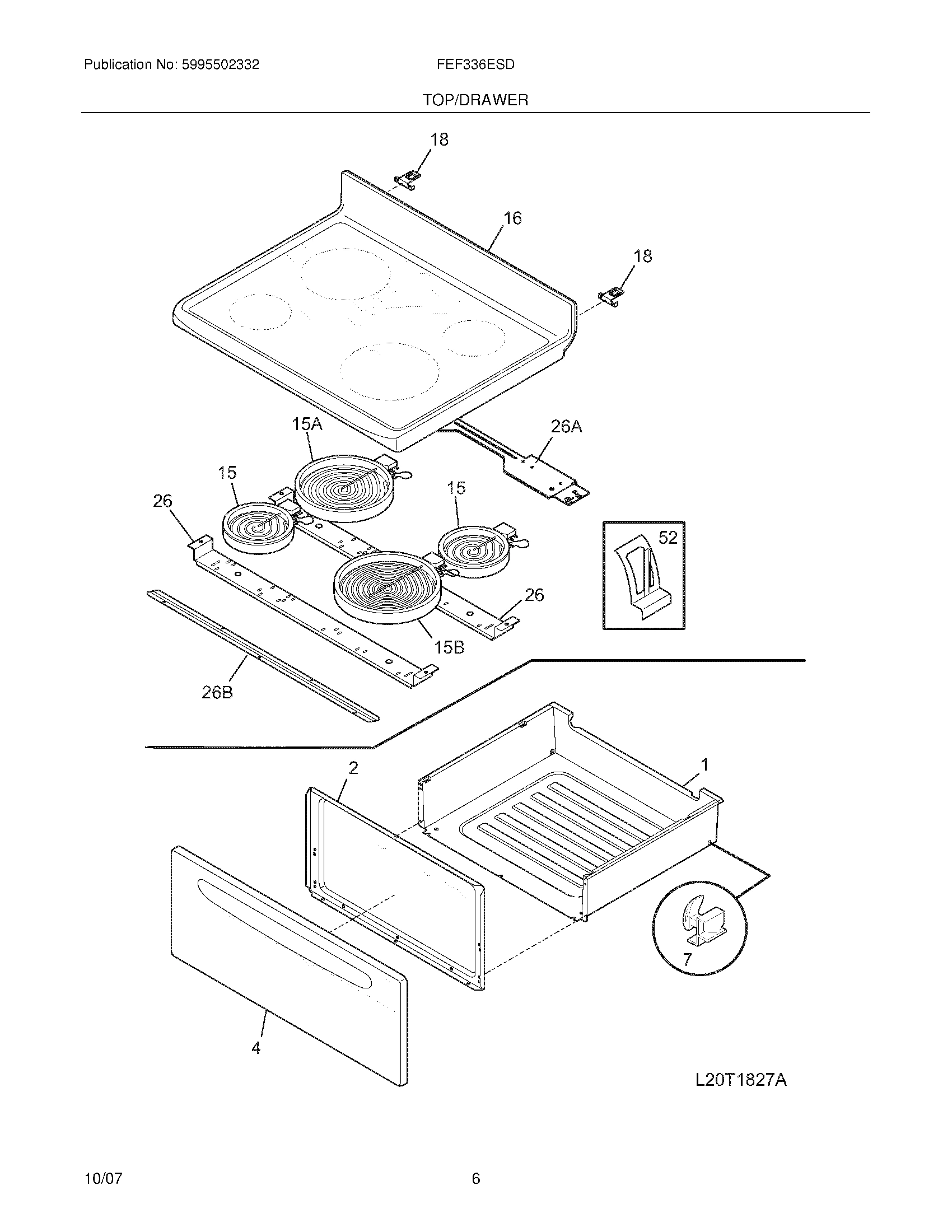 Publication No: 5995502332

FEF336ESD

TOP/DRAWER

18

16

18

15A

26A

15

15

26

52

26

15B

26B

2

1

7

4

L20T1827A

10/07

6