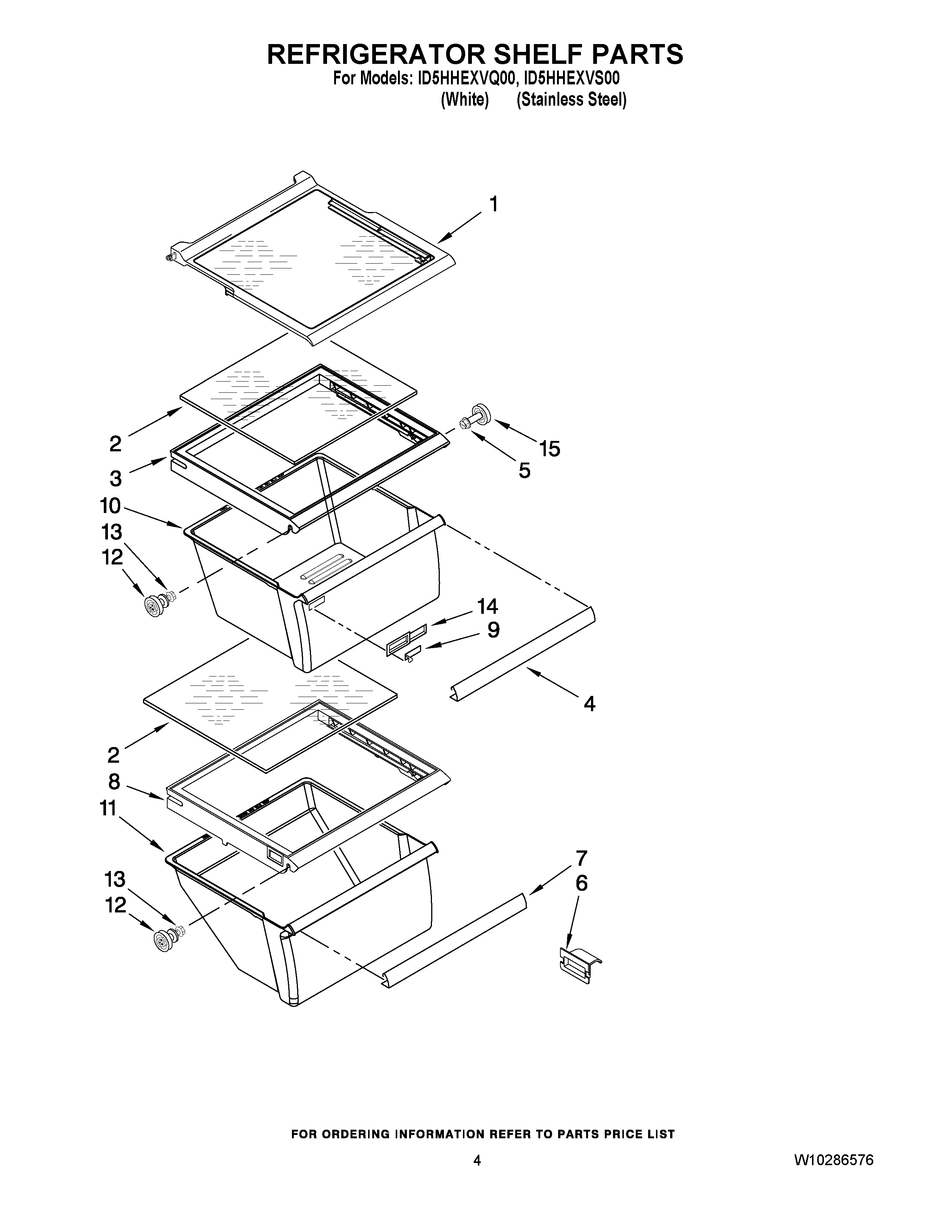 REFRIGERATOR SHELF PARTS
For Models: ID5HHEXVQ00, ID5HHEXVS00
(White) (Stainless Steel)

1
2
3
15
5
10
13
12
14
9
4
2
8
11
7
6
13
12

FOR ORDERING INFORMATION REFER TO PARTS PRICE LIST

4

W10286576