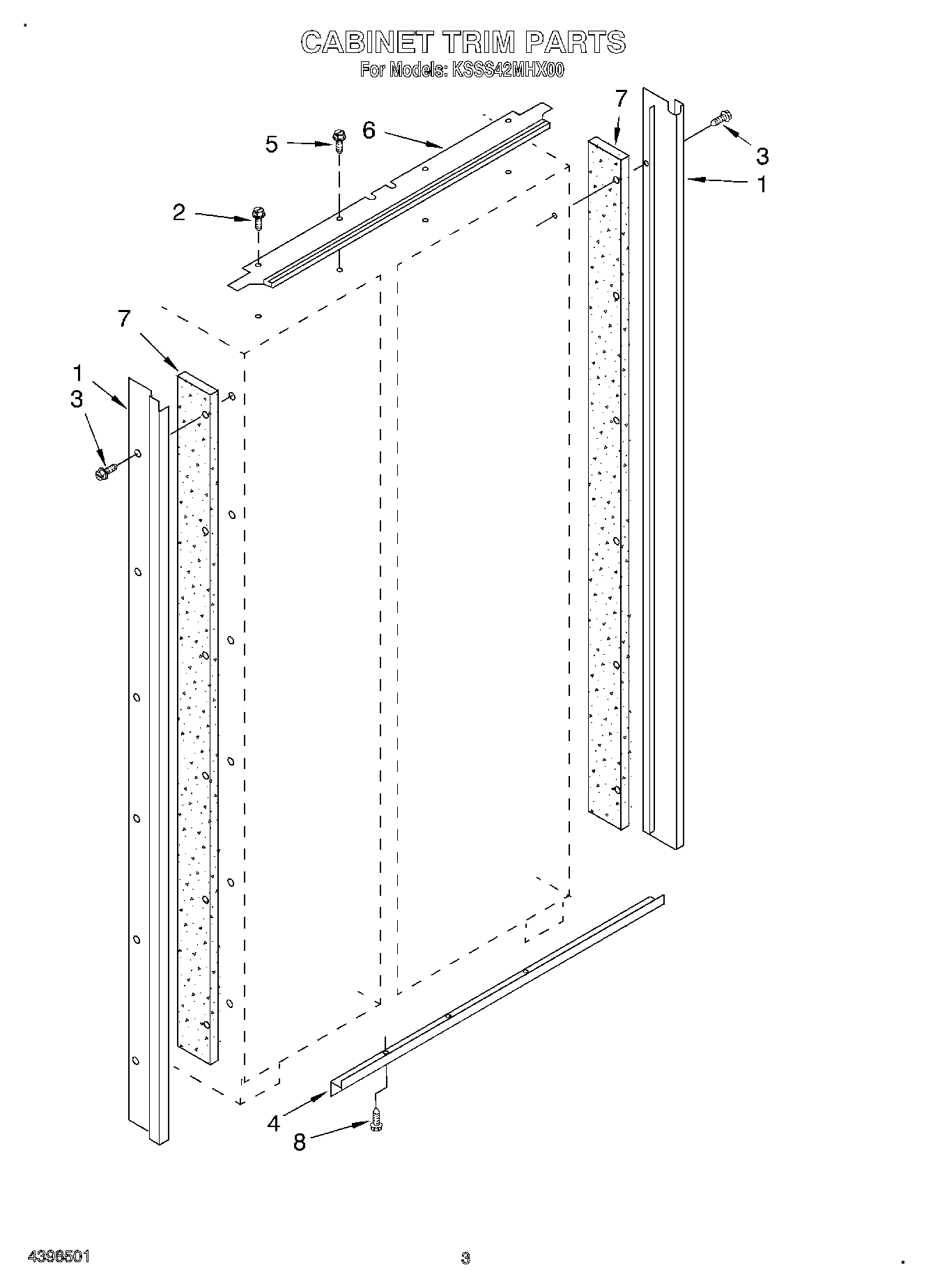 CABINET TRIM PARTS
For Models: KSSS42MHX00

7
3
1
5
6
2
7
1
3
4
8

4398501

3