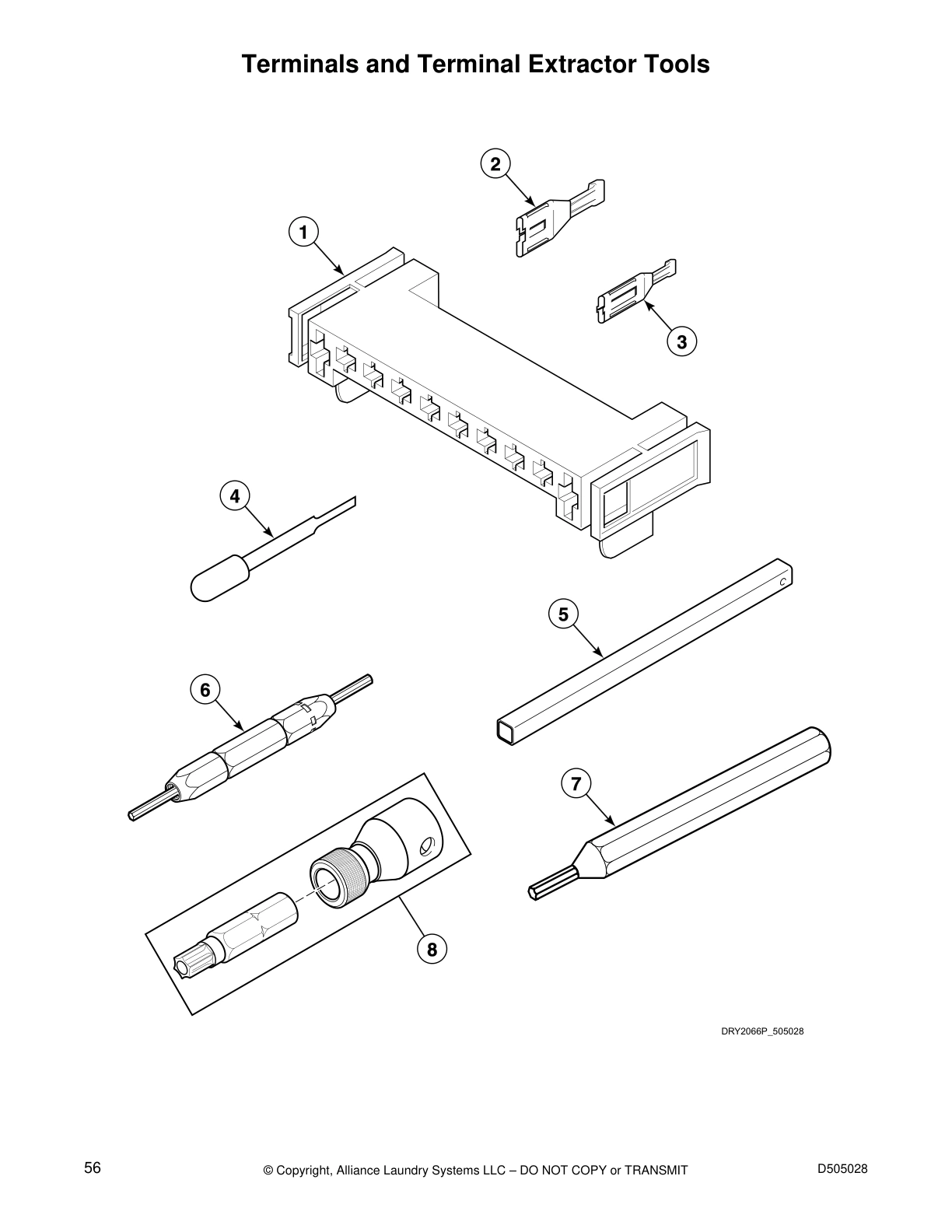 Terminals and Terminal Extractor Tools

2

1

3

4

5

6

7

8

DRY2066P_505028

56

© Copyright, Alliance Laundry Systems LLC – DO NOT COPY or TRANSMIT

D505028