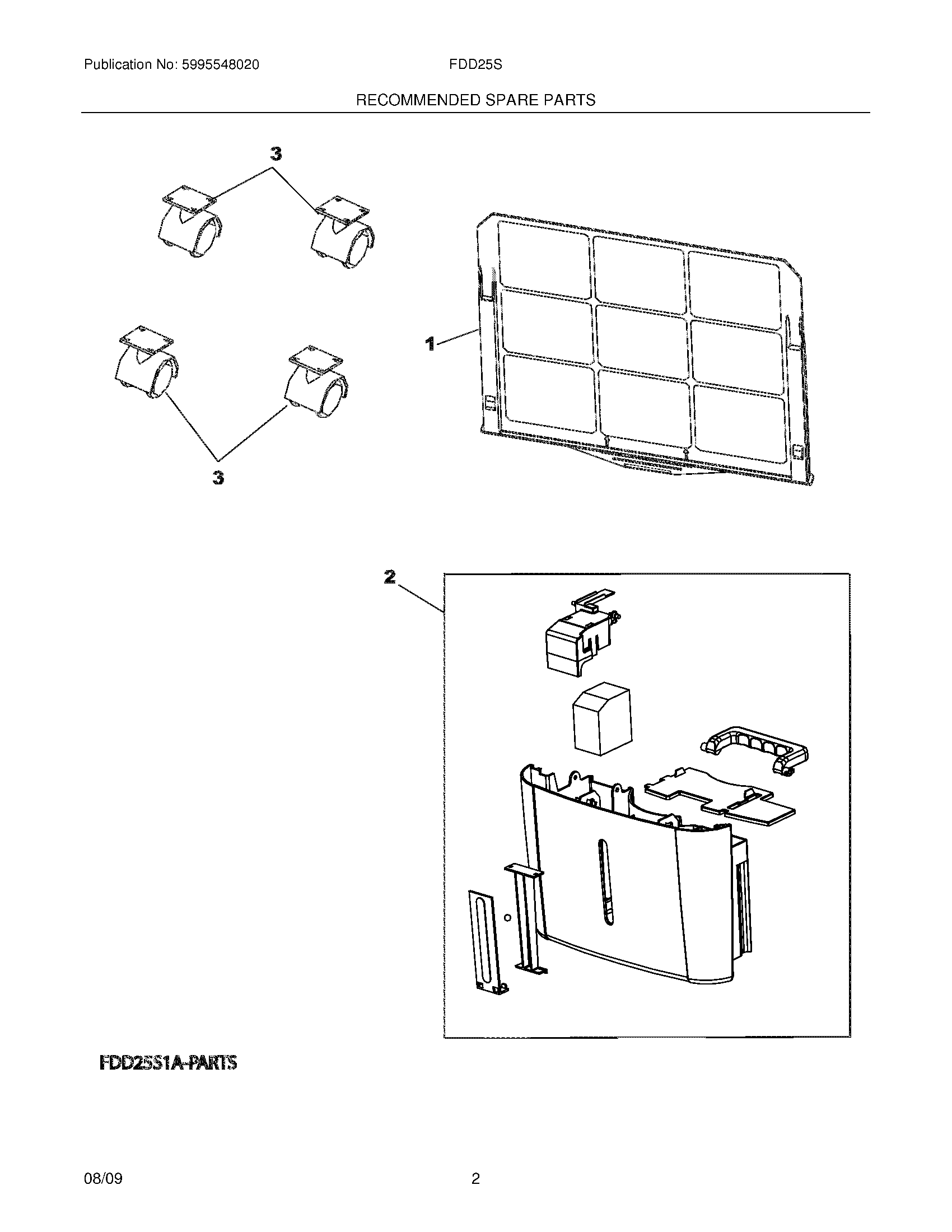 Publication No: 5995548020

FDD25S

RECOMMENDED SPARE PARTS

3

1

3

2

FDD25S1A-PARTS

08/09

2