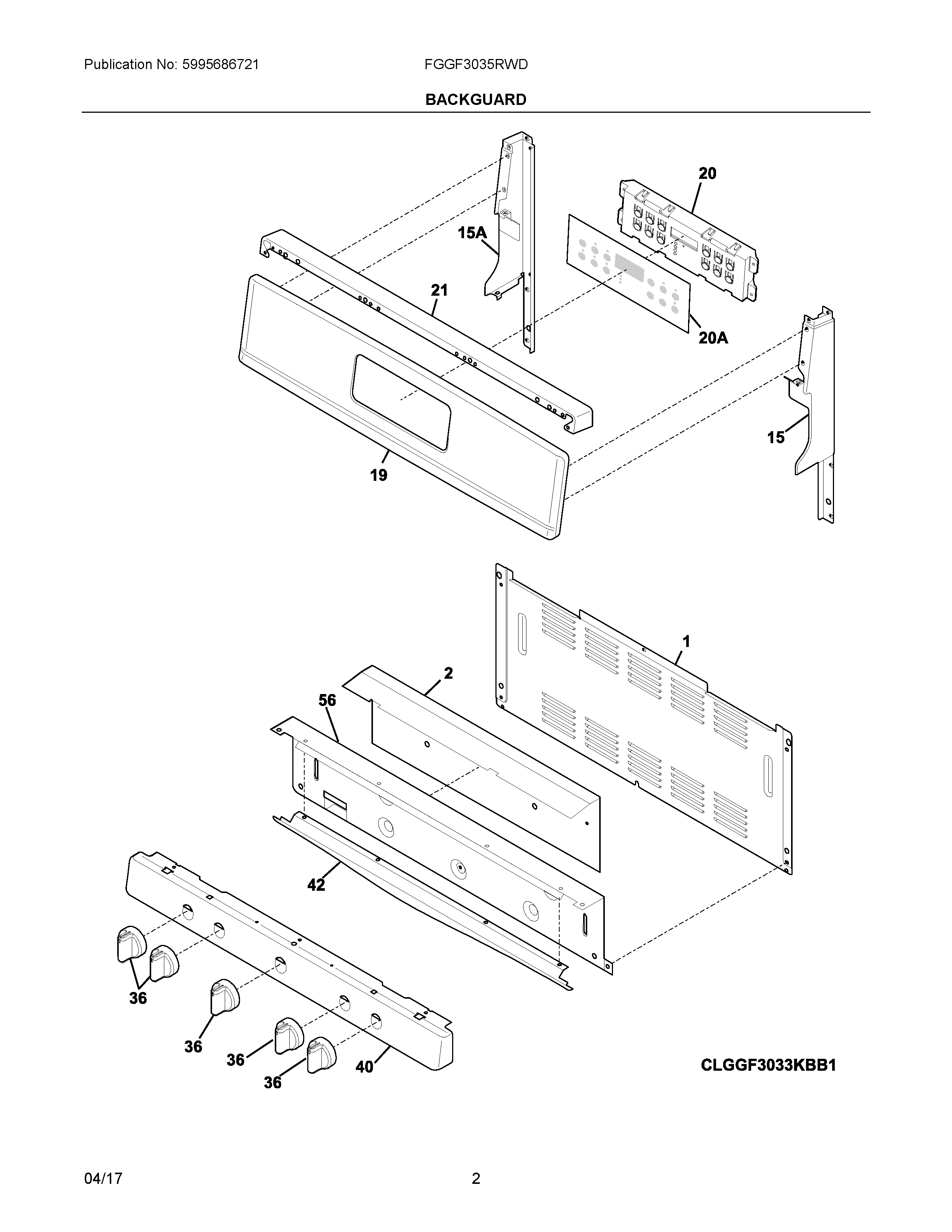 Publication No: 5995686721

FGGF3035RWD

BACKGUARD

20

15A

21

20A

15

19

1

2

56

42

36

36

36

36

40

CLGGF3033KBB1

04/17

2