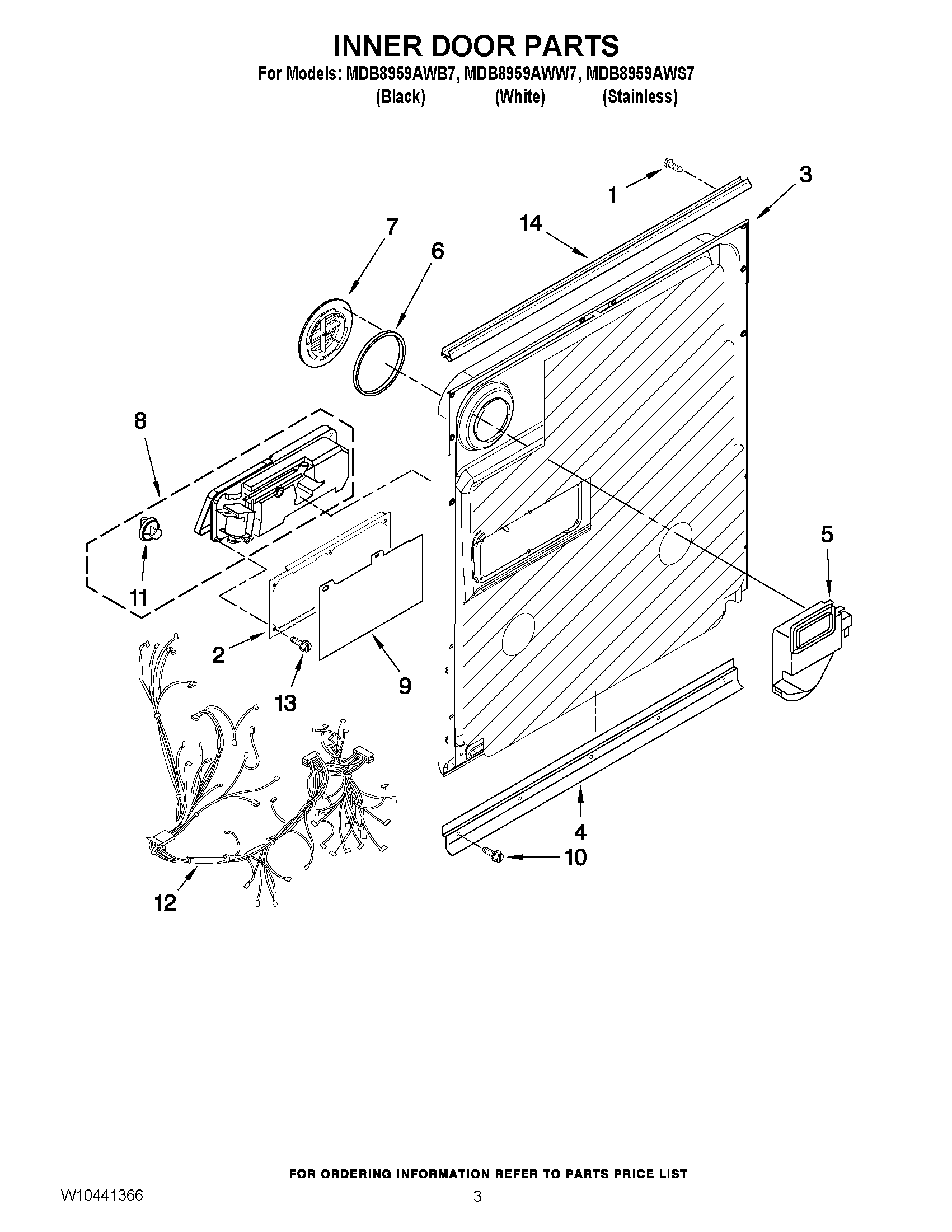 INNER DOOR PARTS
For Models: MDB8959AWB7, MDB8959AWW7, MDB8959AWS7
(Black) (White) (Stainless)

1
3
14
7
6
8
5
11
2
13
9
4
10
12

FOR ORDERING INFORMATION REFER TO PARTS PRICE LIST
W10441366
3