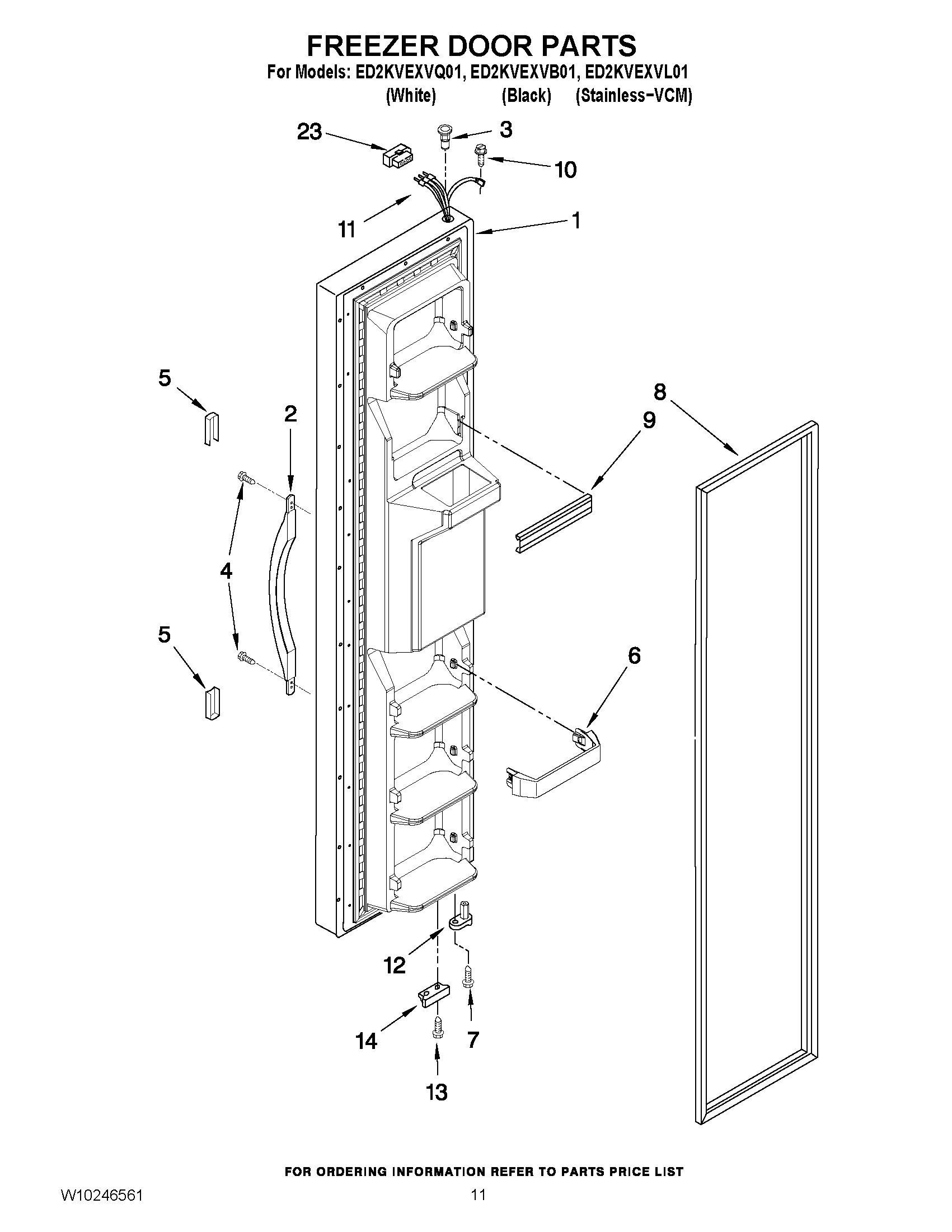 FREEZER DOOR PARTS
For Models: ED2KVEXVQ01, ED2KVEXVB01, ED2KVEXVL01
(White) (Black) (Stainless-VCM)

23
3
10
11
1
5
2
8
9
4
5
6
12
14
7
13

FOR ORDERING INFORMATION REFER TO PARTS PRICE LIST

W10246561
11