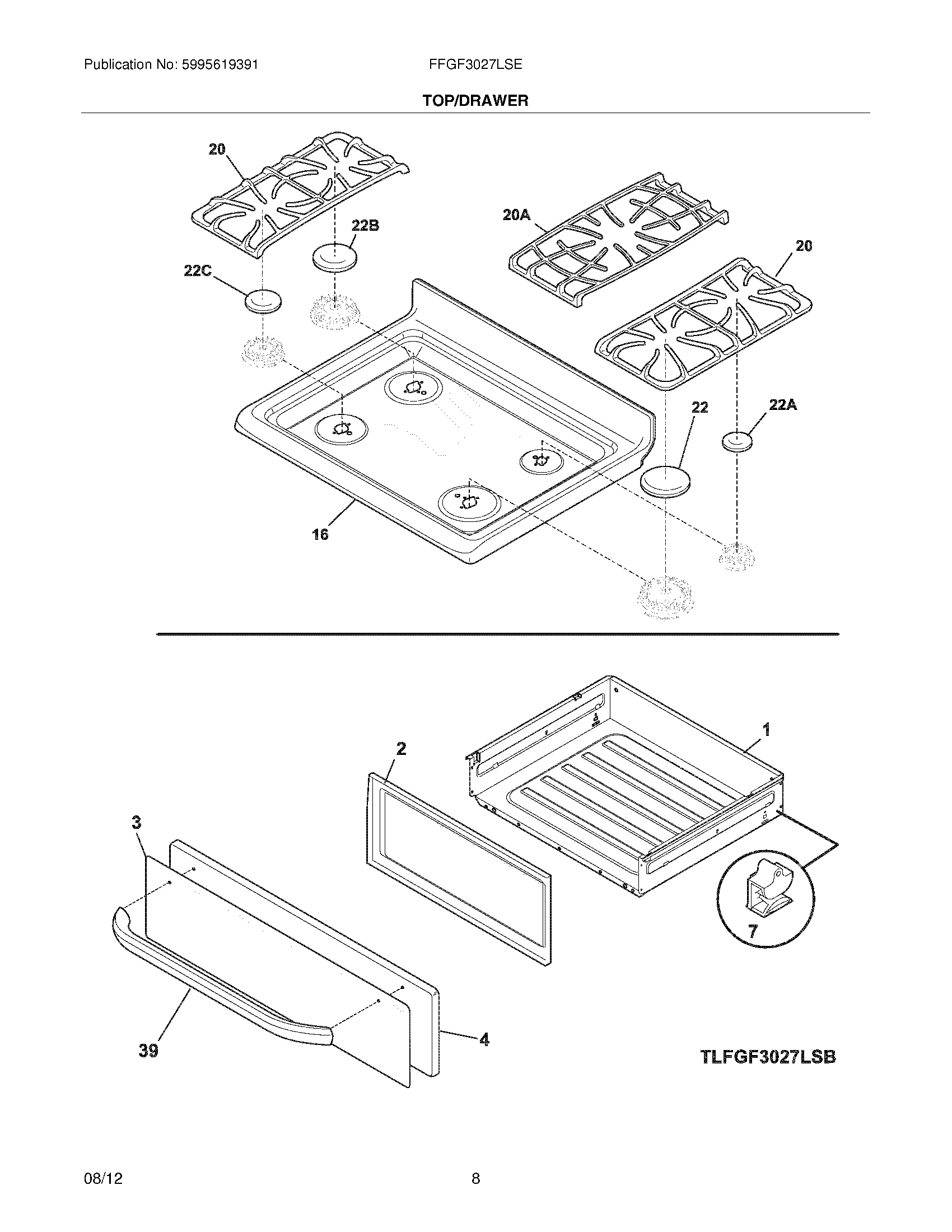 Publication No: 5995619391

FFGF3027LSE

TOP/DRAWER

20

22B

22C

20A

20

22

22A

16

2

1

3

7

39

4

TLFGF3027LSB

08/12

8