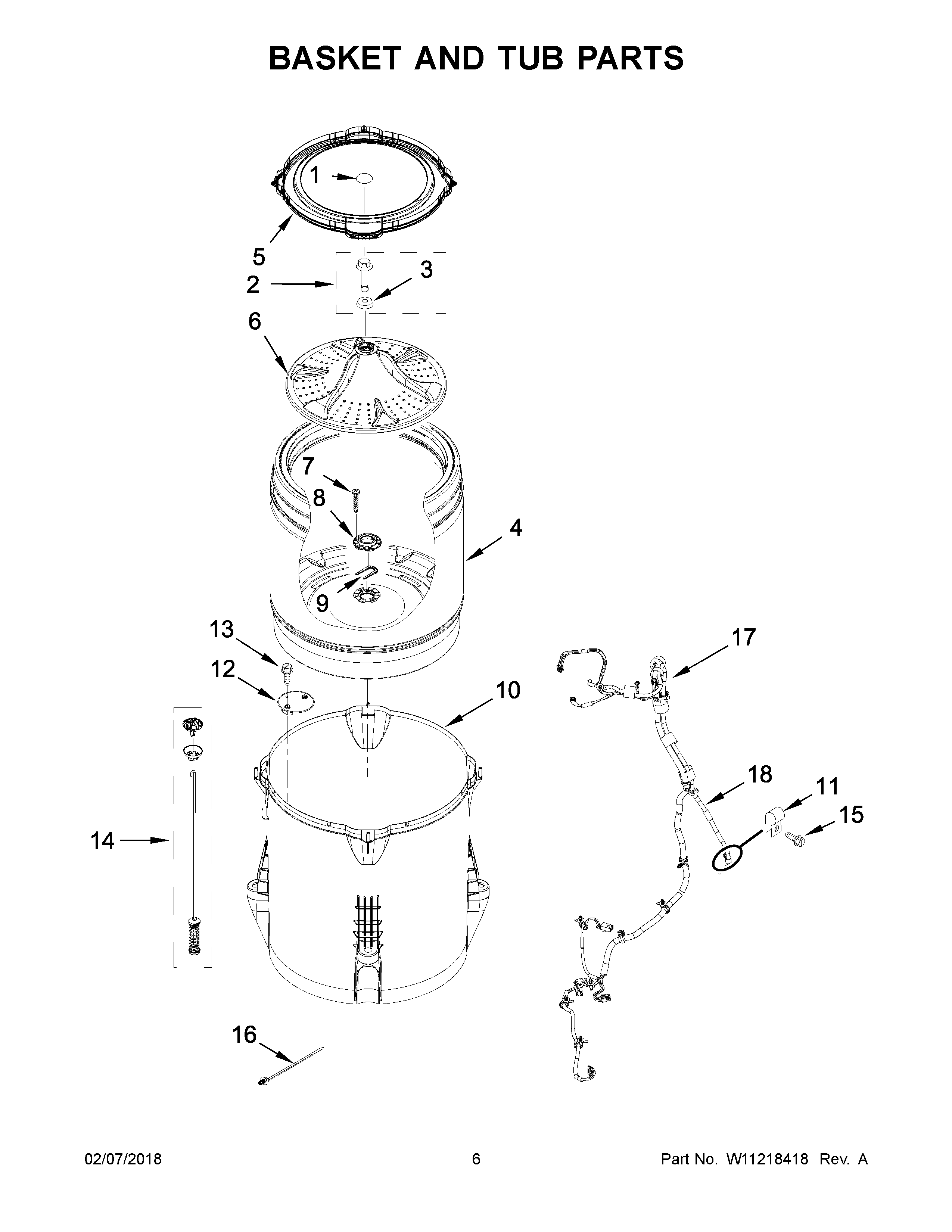 BASKET AND TUB PARTS

1
5
2
3
6
7
8
4
9
13
12
10
17
18
11
15
14
16

02/07/2018
6
Part No. W11218418 Rev. A