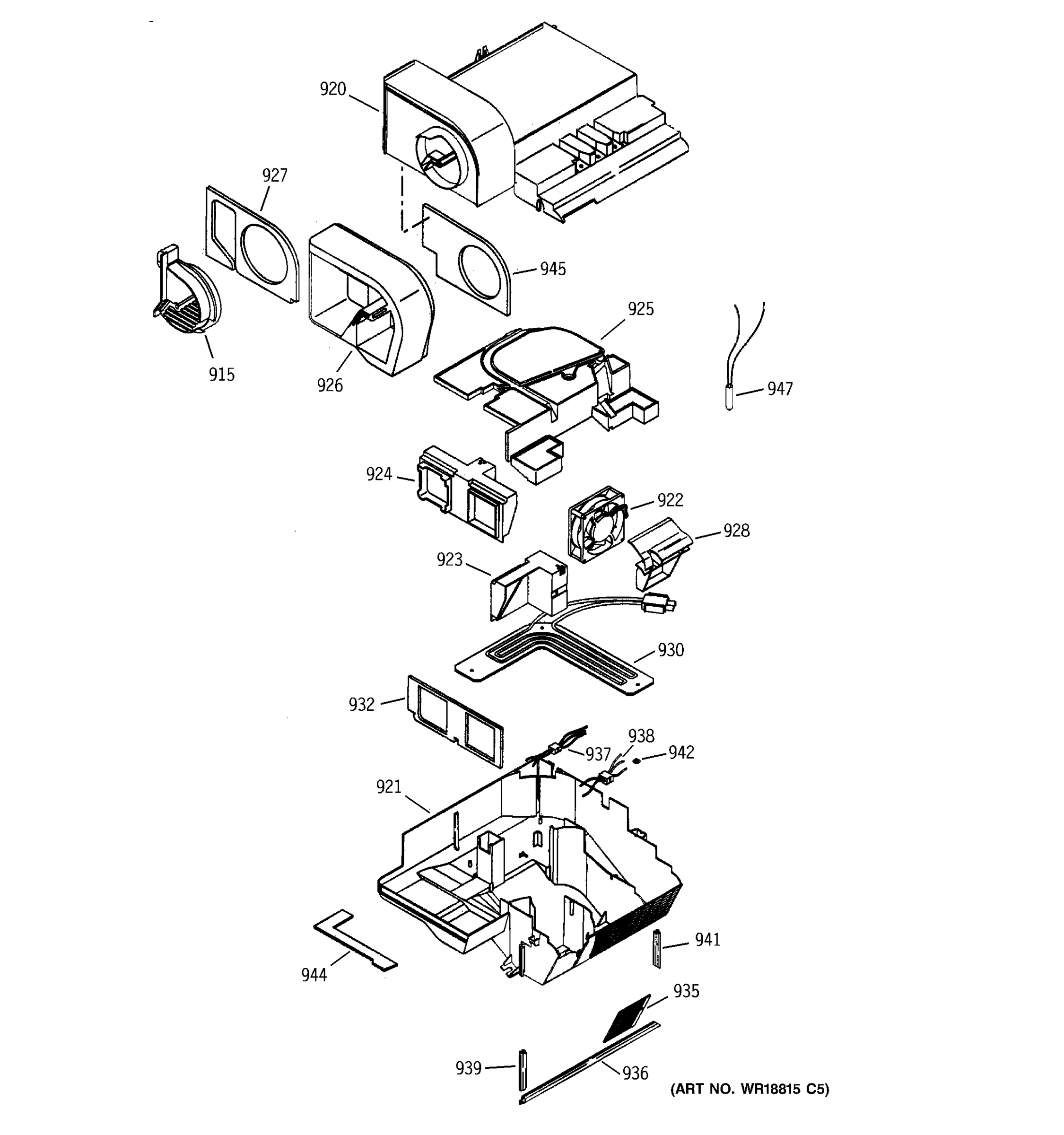 920
927
945
925
915
926
947
924
922
928
923
930
932
938
937
942
921
941
944
935
939
936
(ART NO. WR18815 C5)