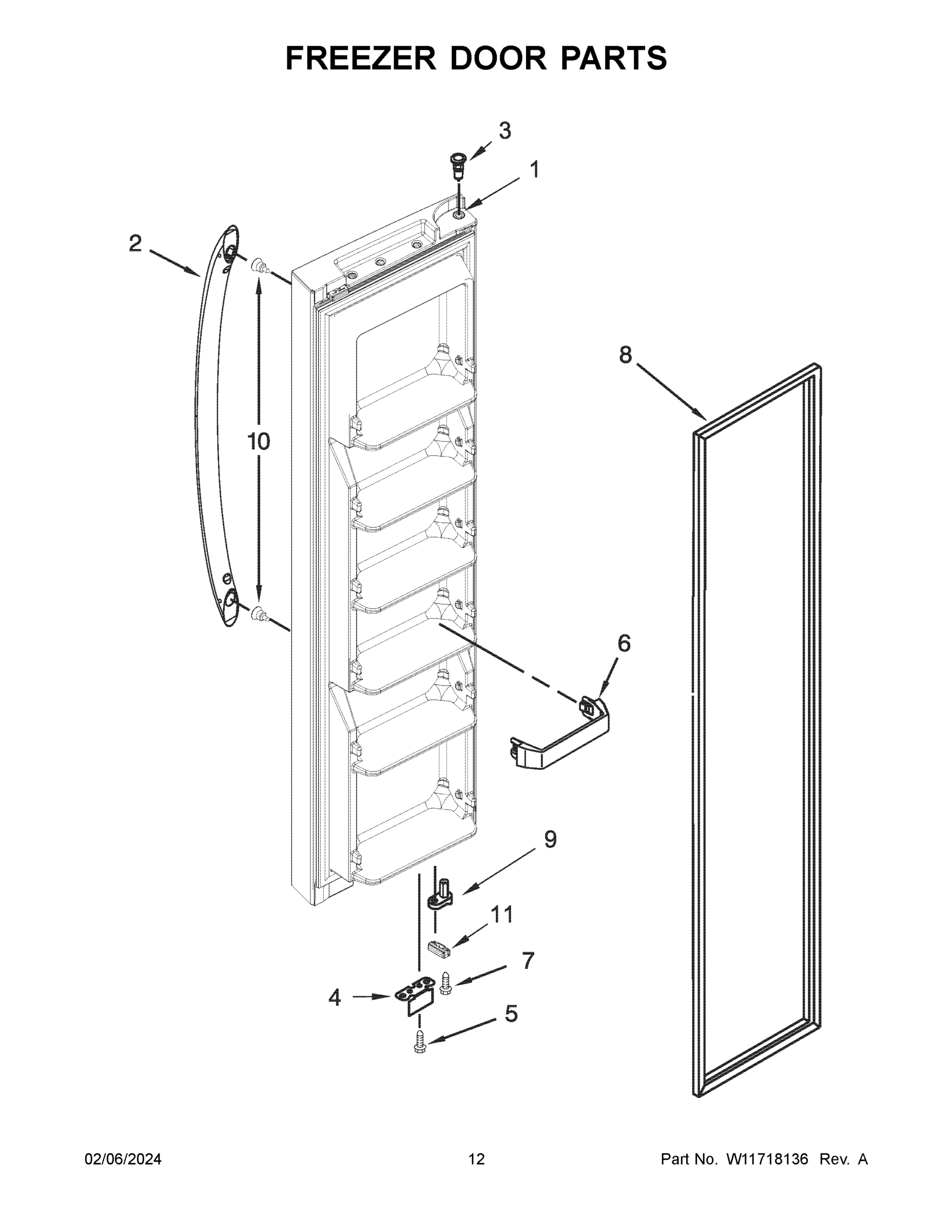 FREEZER DOOR PARTS

3
1
2
10
8
6
9
11
7
4
5

02/06/2024
12
Part No. W11718136 Rev. A