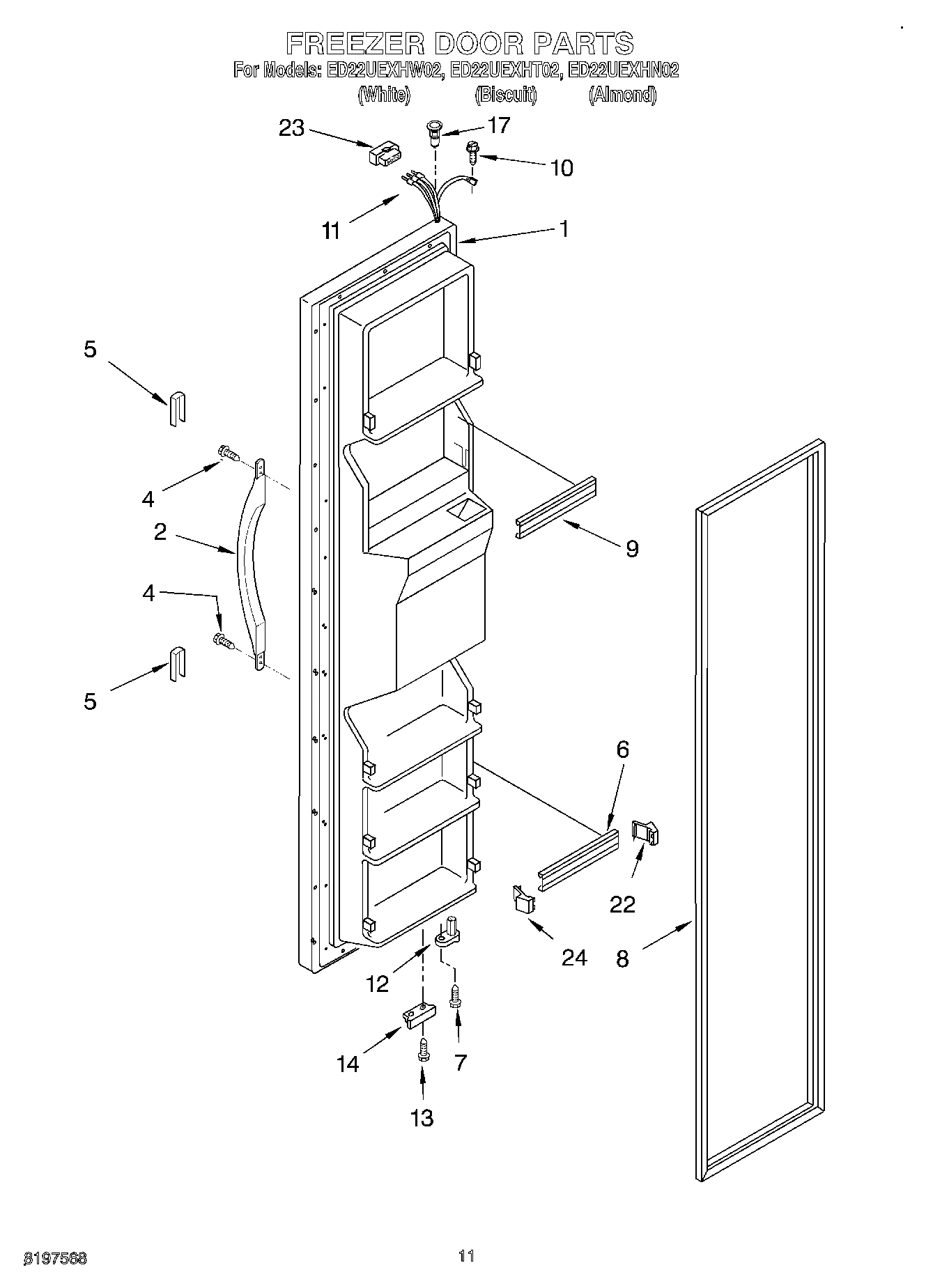 FREEZER DOOR PARTS
For Models: ED22UEXHW02, ED22UEXHT02, ED22UEXHN02
(White) (Biscuit) (Almond)

23
17
10
11
1
5
4
2
4
5
9
6
22
24
8
12
14
7
13

8197568
11