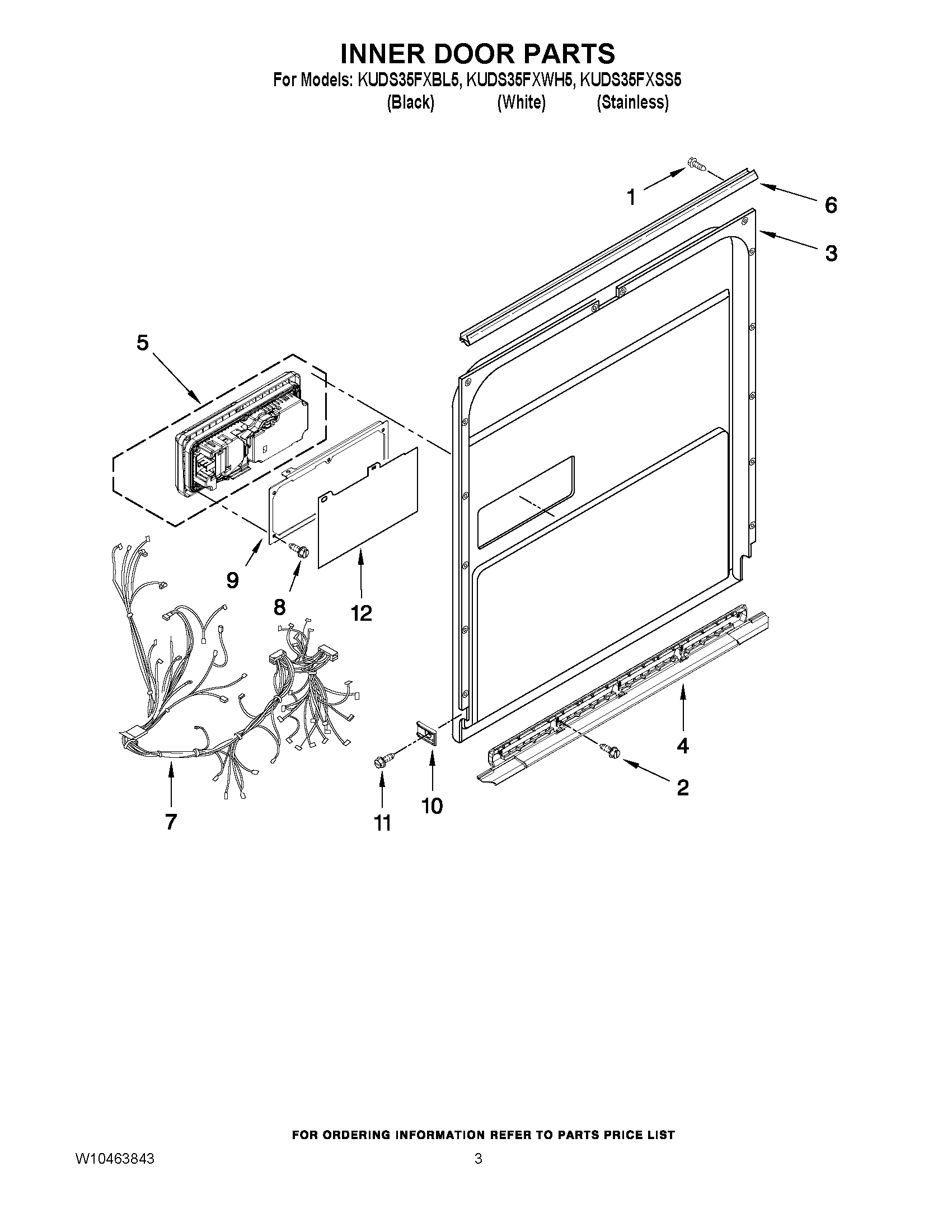 INNER DOOR PARTS

For Models: KUDS35FXBL5, KUDS35FXWH5, KUDS35FXSS5
(Black) (White) (Stainless)

1
6
3
5
9
8
12
7
11
10
4
2

FOR ORDERING INFORMATION REFER TO PARTS PRICE LIST

W10463843

3