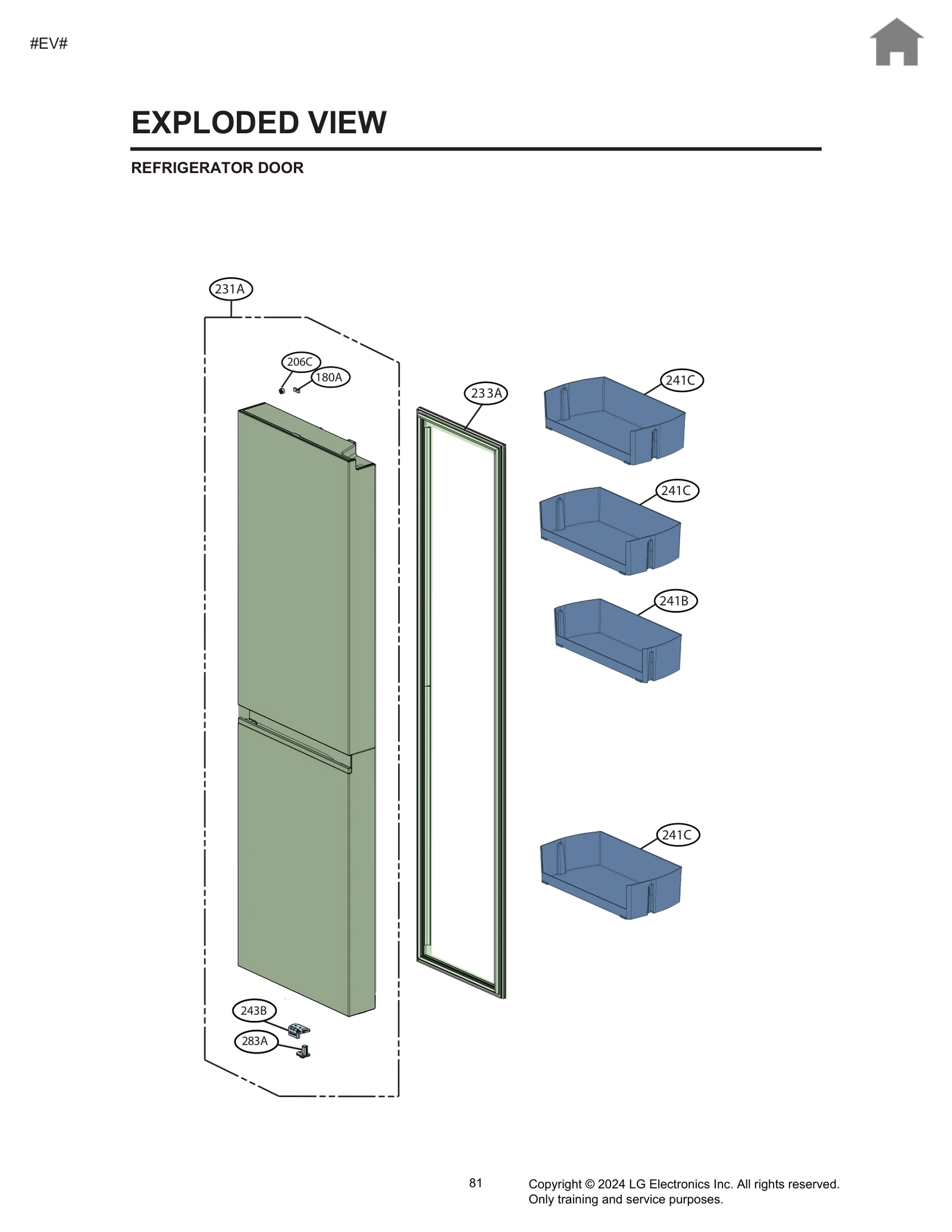 #EV#

EXPLODED VIEW

REFRIGERATOR DOOR

231A

206C

180A

233A

241C

241C

241B

241C

243B

283A

81

Copyright © 2024 LG Electronics Inc. All rights reserved.
Only training and service purposes.