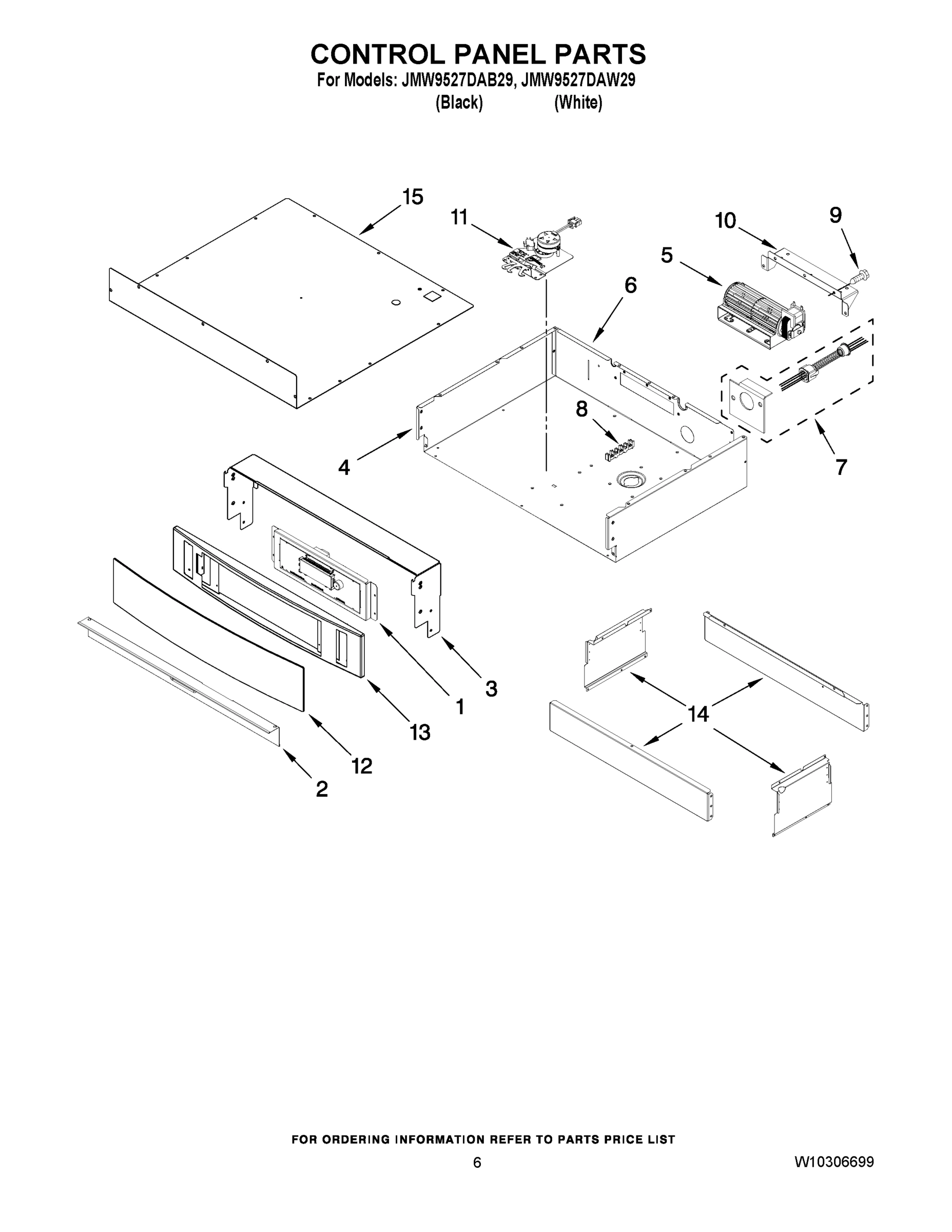 CONTROL PANEL PARTS
For Models: JMW9527DAB29, JMW9527DAW29
(Black) (White)

15
11
10
9
5
6
8
4
7
3
1
13
12
2
14

FOR ORDERING INFORMATION REFER TO PARTS PRICE LIST

6

W10306699