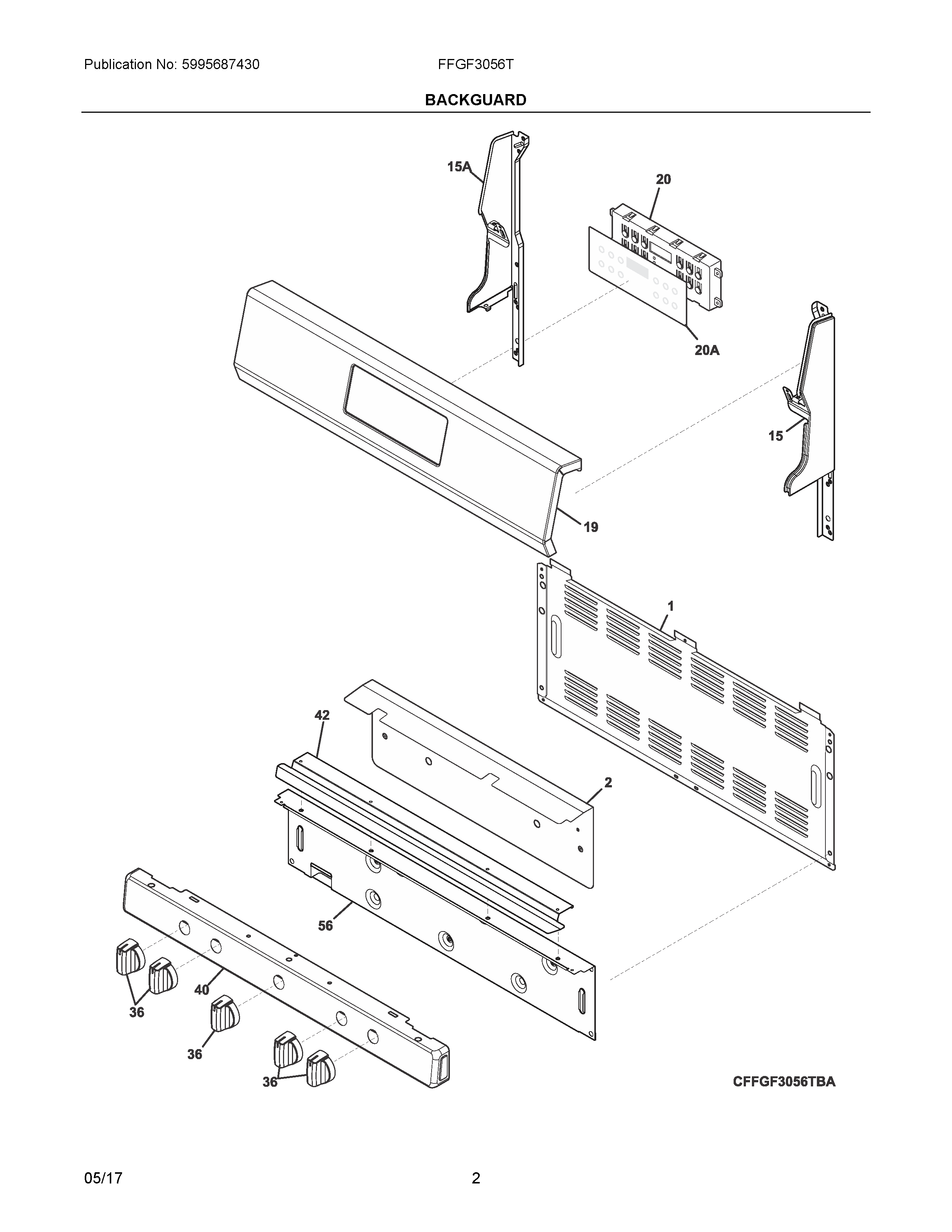 Publication No: 5995687430

FFGF3056T

BACKGUARD

15A

20

20A

15

19

1

42

2

56

40

36

36

36

CFFGF3056TBA

05/17

2